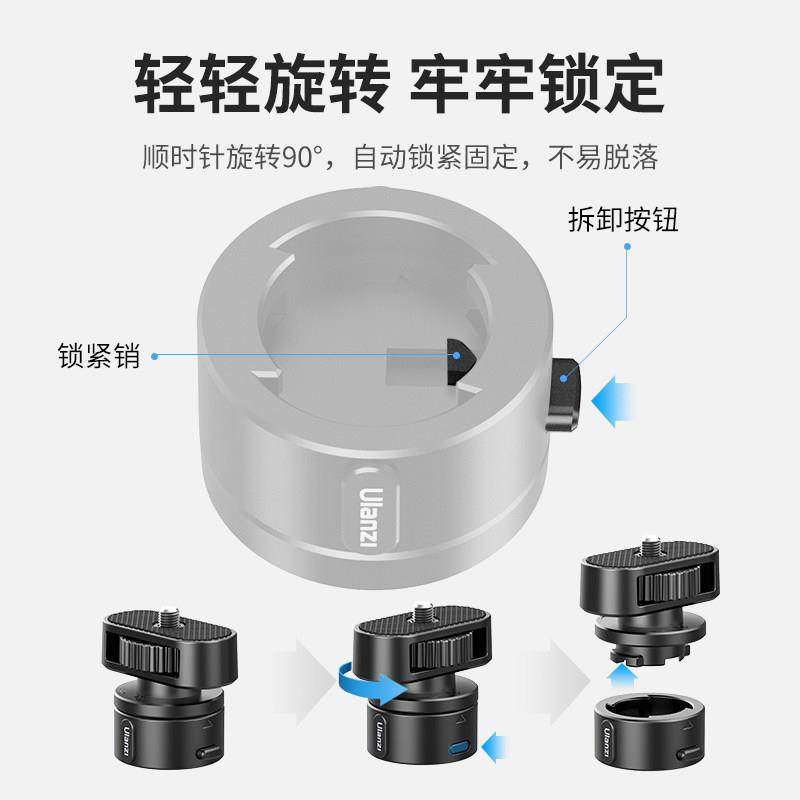 轻轻旋转 牢牢锁定

顺时针旋转90°，自动锁紧固定，不易脱落

拆卸按钮

锁紧销

Ulanzi

Ulanzi

Ulanzi

Ulanzi