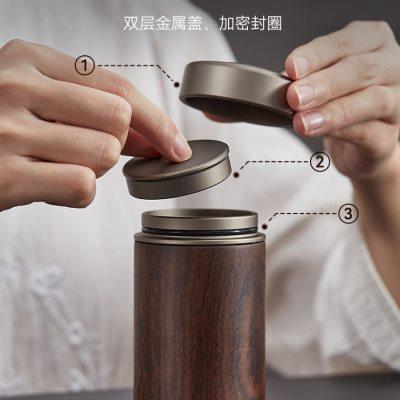 双层金属盖、加密封圈

①

②

③