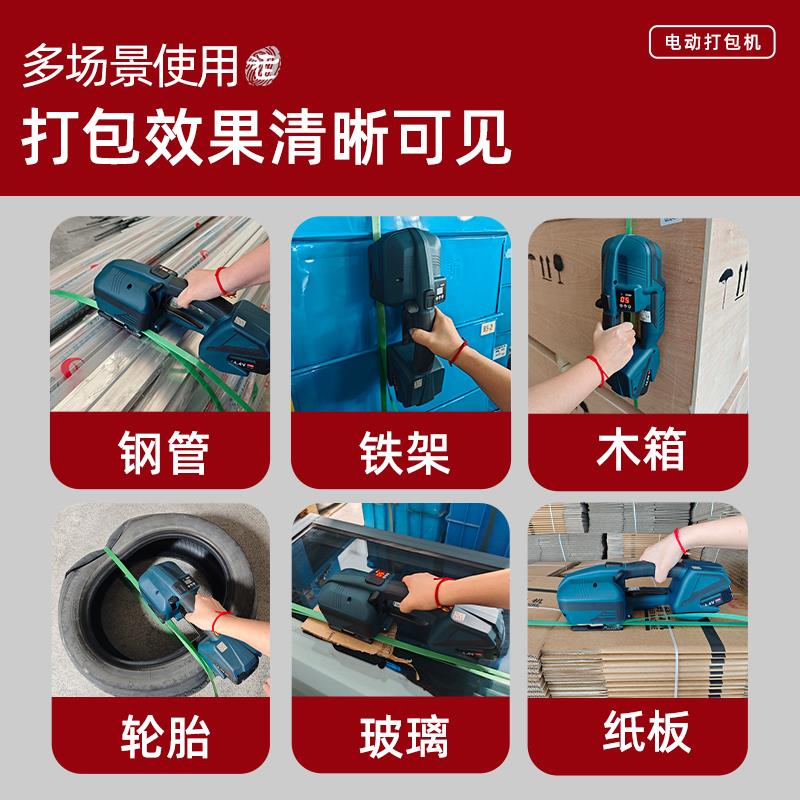 多场景使用

电动打包机

打包效果清晰可见

钢管

铁架

木箱

轮胎

玻璃

纸板