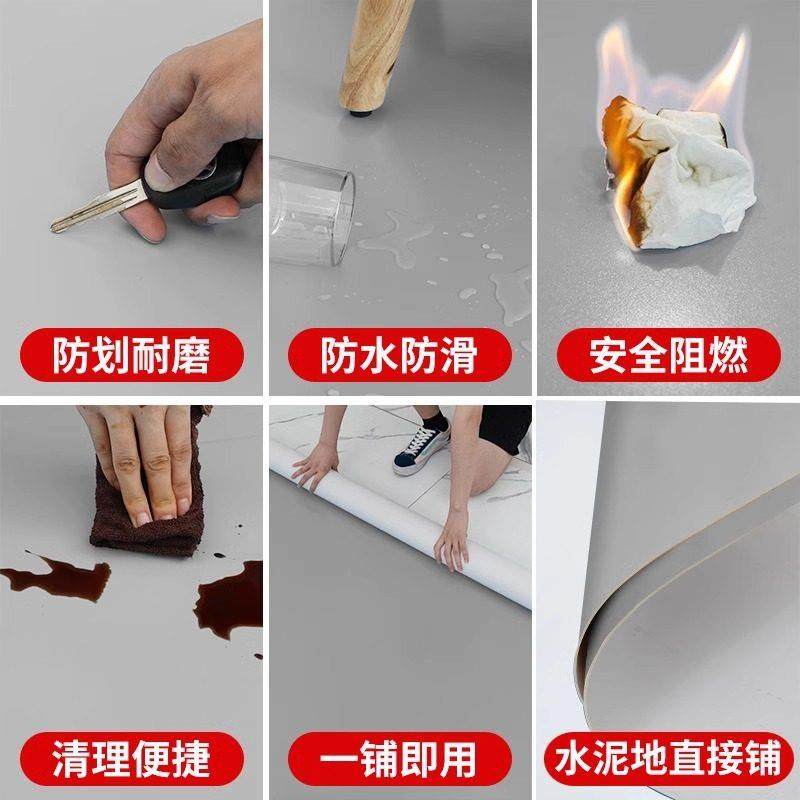 防划耐磨

防水防滑

安全阻燃

清理便捷

一铺即用

水泥地直接铺