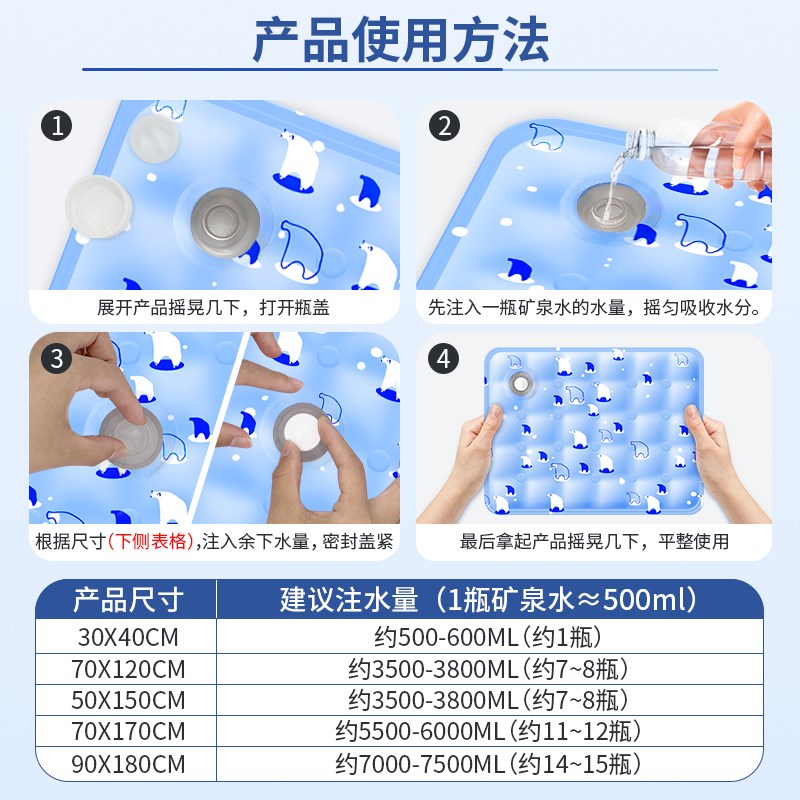 产品使用方法

1
展开产品摇晃几下，打开瓶盖

2
先注入一瓶矿泉水的水量，摇匀吸收水分。

3
根据尺寸(下侧表格),注入余下水量，密封盖紧

4
最后拿起产品摇晃几下，平整使用

| 产品尺寸 | 建议注水量（1瓶矿泉水≈500ml） |
|---|---|
| 30X40CM | 约500-600ML（约1瓶） |
| 70X120CM | 约3500-3800ML（约7~8瓶） |
| 50X150CM | 约3500-3800ML（约7~8瓶） |
| 70X170CM | 约5500-6000ML（约11~12瓶） |
| 90X180CM | 约7000-7500ML（约14~15瓶） |