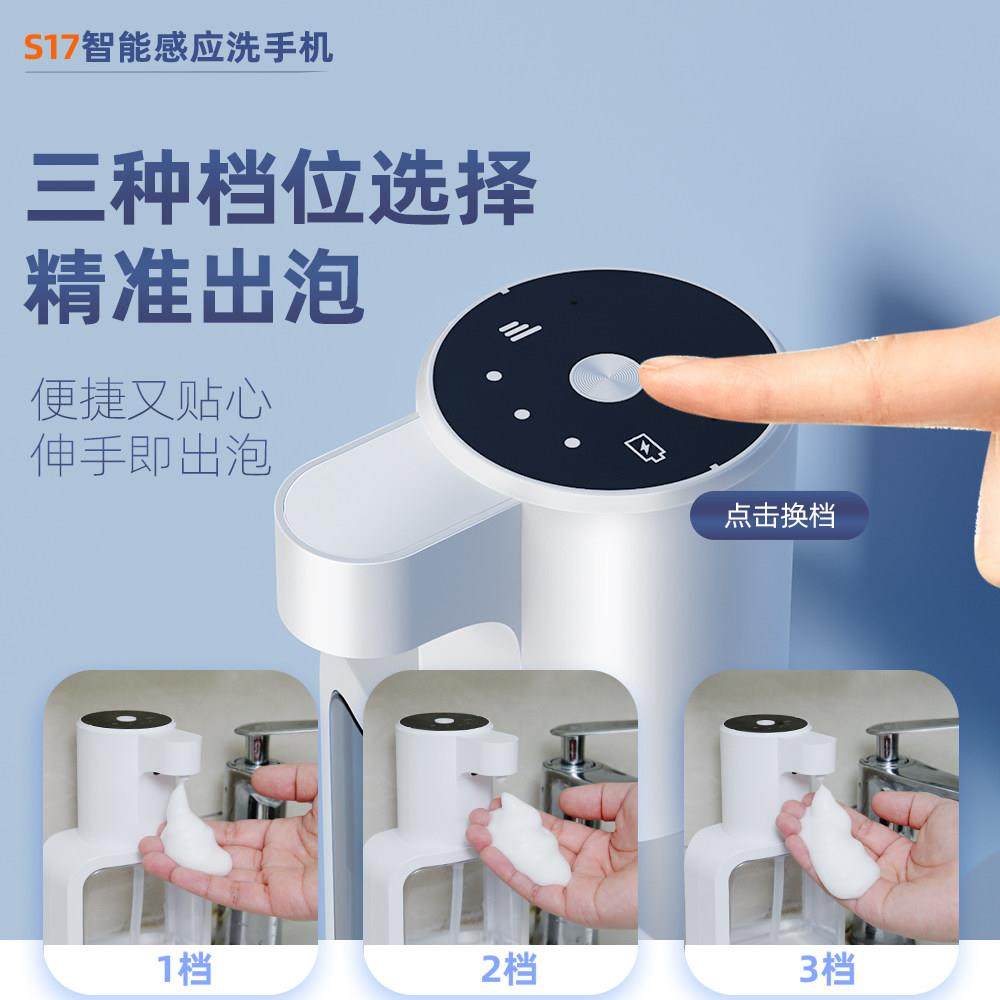 S17智能感应洗手机

三种档位选择
精准出泡

便捷又贴心
伸手即出泡

点击换档

1档

2档

3档