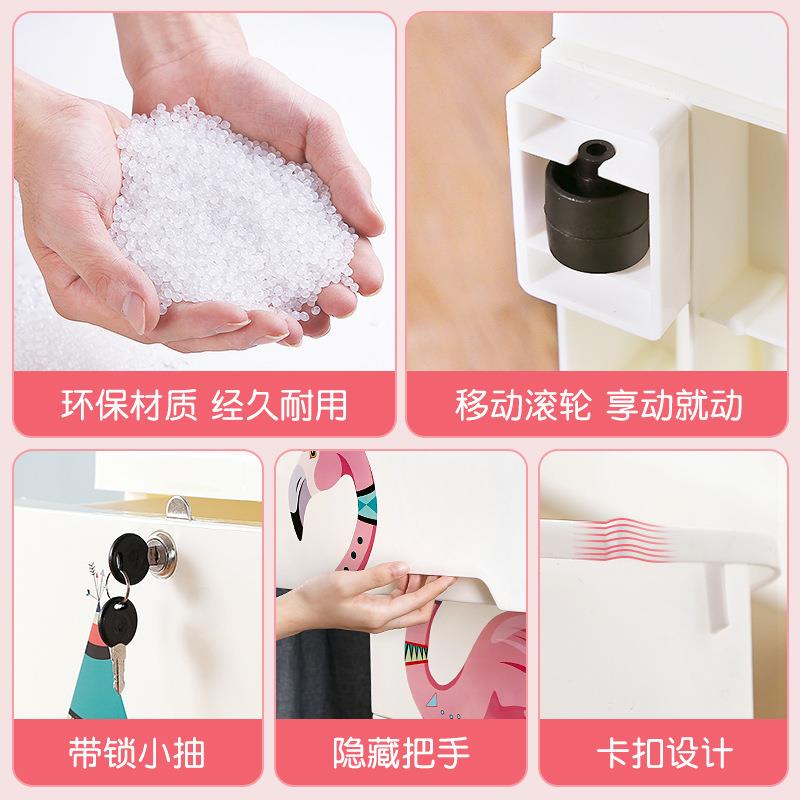 环保材质 经久耐用

移动滚轮 享动就动

带锁小抽

隐藏把手

卡扣设计