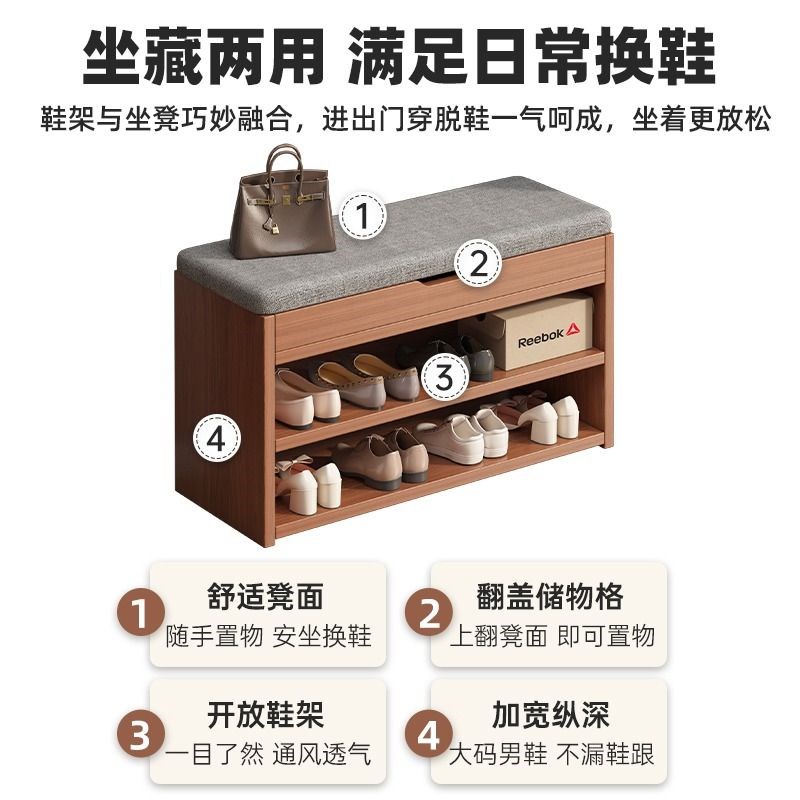 坐藏两用 满足日常换鞋

鞋架与坐凳巧妙融合，进出门穿脱鞋一气呵成，坐着更放松

1

2

Reebok

3

4

1 舒适凳面
随手置物 安坐换鞋

2 翻盖储物格
上翻凳面 即可置物

3 开放鞋架
一目了然 通风透气

4 加宽纵深
大码男鞋 不漏鞋跟