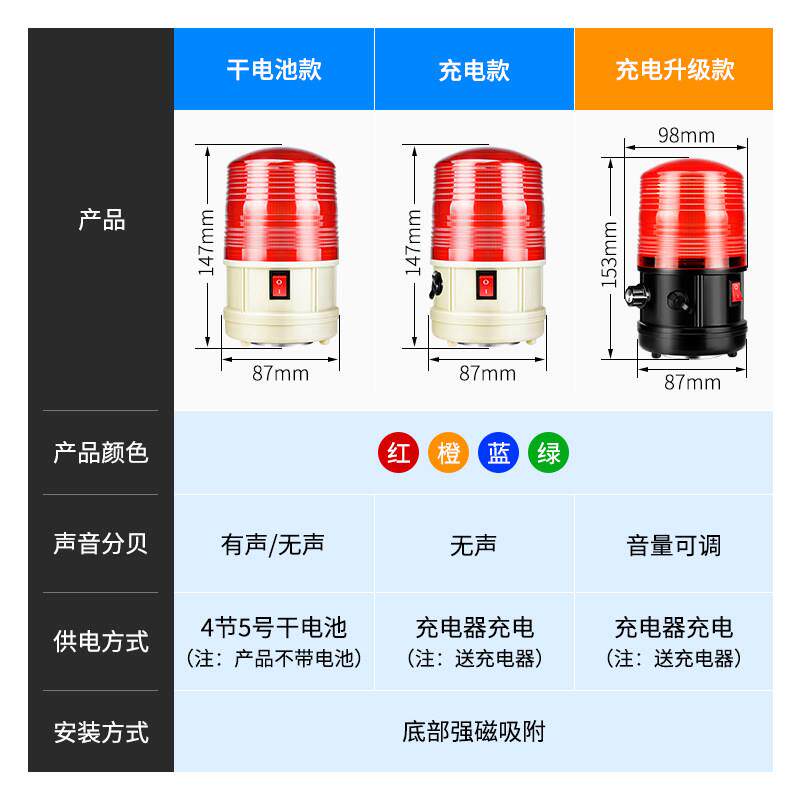 |  | 干电池款 | 充电款 | 充电升级款 |
|---|---|---|---|
| 产品 | 147mm 87mm | 147mm 87mm | 98mm 153mm 87mm |
| 产品颜色 | 红 橙 蓝 绿 | | |
| 声音分贝 | 有声/无声 | 无声 | 音量可调 |
| 供电方式 | 4节5号干电池 (注：产品不带电池) | 充电器充电 (注：送充电器) | 充电器充电 (注：送充电器) |
| 安装方式 | 底部强磁吸附 | | |