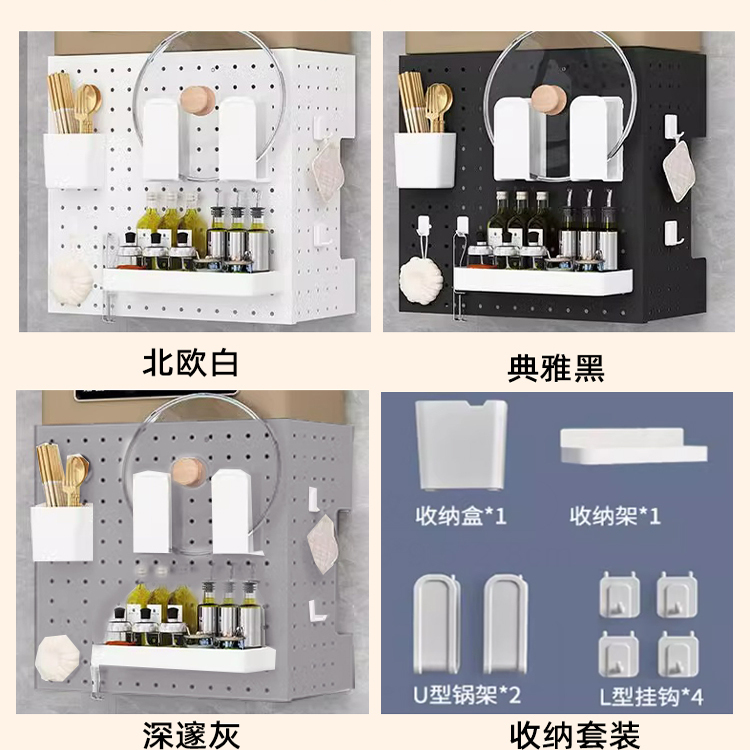 北欧白

典雅黑

深邃灰

收纳盒*1

收纳架*1

U型锅架*2

L型挂钩*4

收纳套装