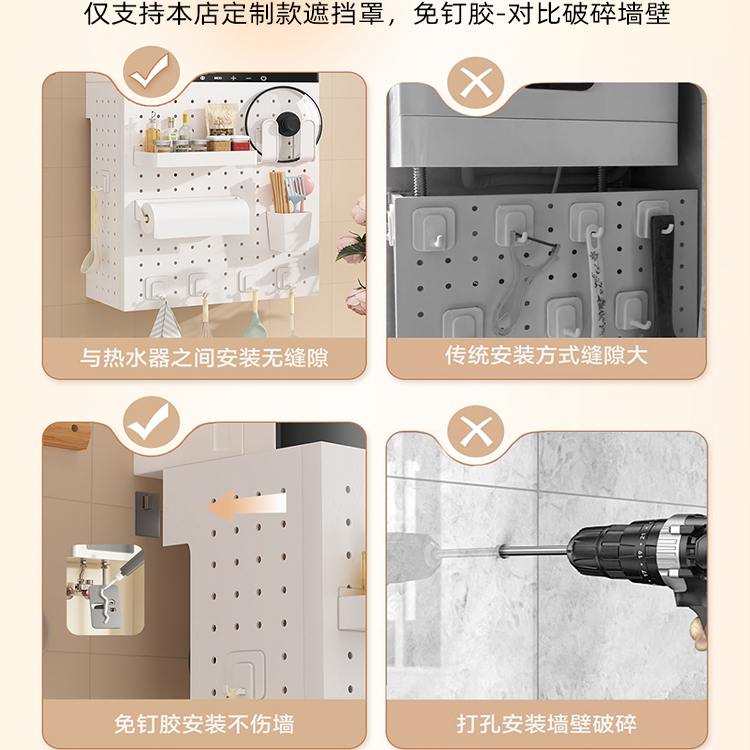 仅支持本店定制款遮挡罩，免钉胶-对比破碎墙壁

与热水器之间安装无缝隙

传统安装方式缝隙大

免钉胶安装不伤墙

打孔安装墙壁破碎