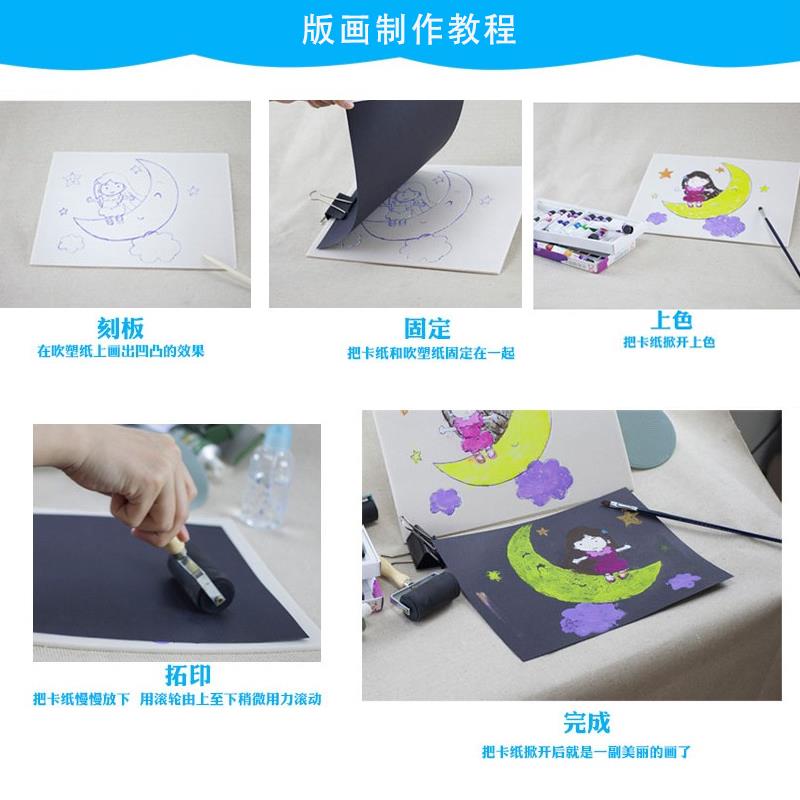 版画制作教程

刻板
在吹塑纸上画出凹凸的效果

固定
把卡纸和吹塑纸固定在一起

上色
把卡纸掀开上色

拓印
把卡纸慢慢放下 用滚轮由上至下稍微用力滚动

完成
把卡纸掀开后就是一副美丽的画了