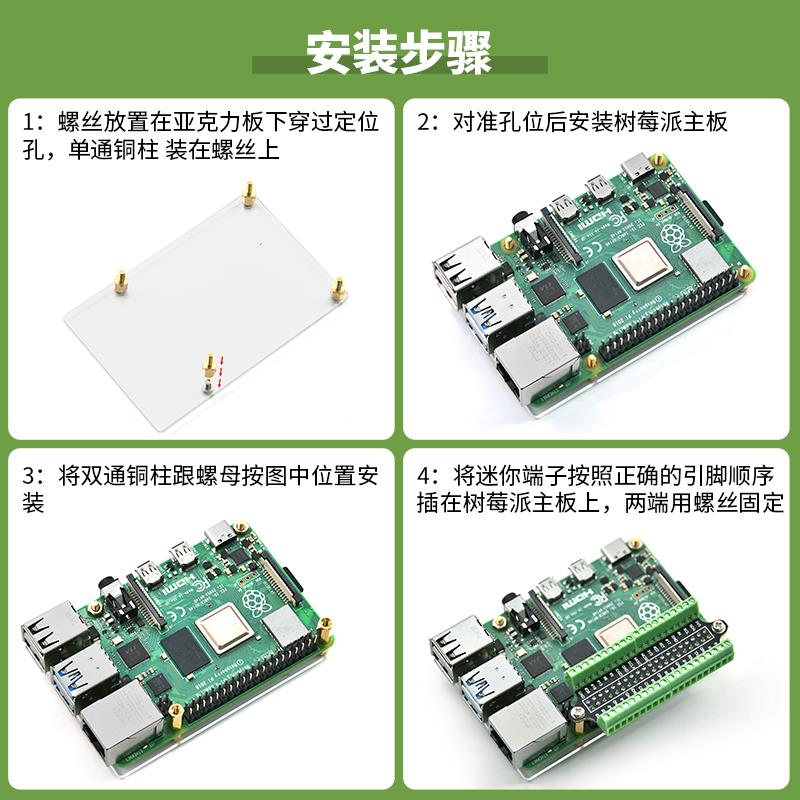 安装步骤

1：螺丝放置在亚克力板下穿过定位孔，单通铜柱 装在螺丝上

2：对准孔位后安装树莓派主板

3：将双通铜柱跟螺母按图中位置安装

4：将迷你端子按照正确的引脚顺序插在树莓派主板上，两端用螺丝固定