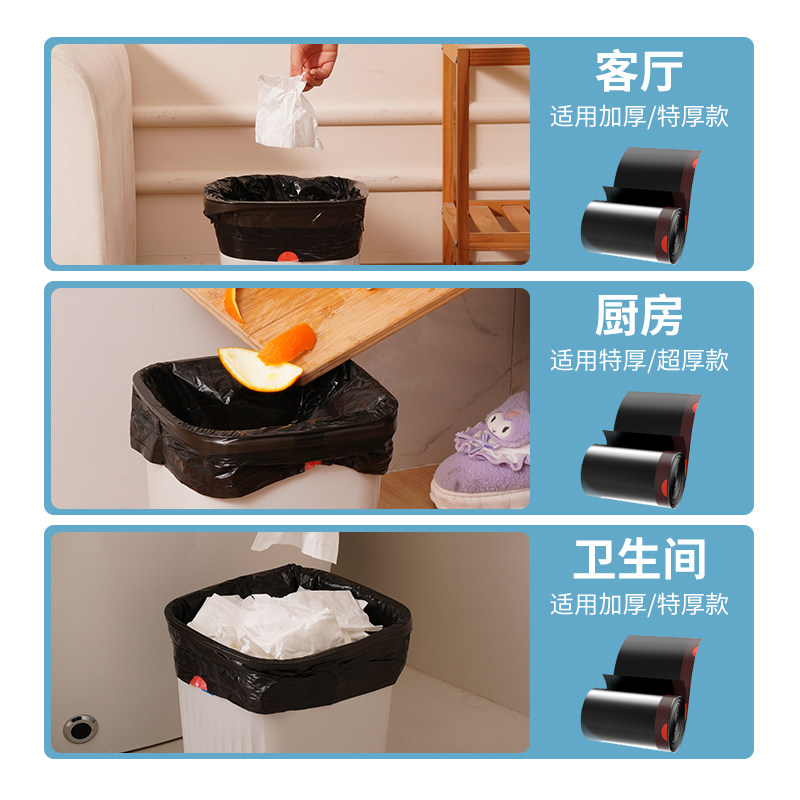 客厅
适用加厚/特厚款

厨房
适用特厚/超厚款

卫生间
适用加厚/特厚款