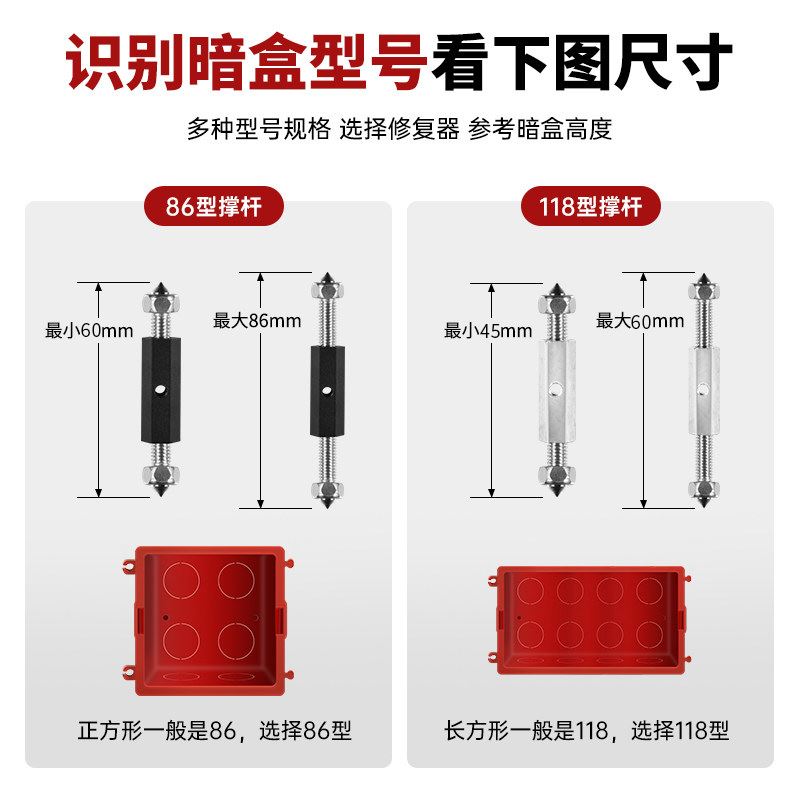 识别暗盒型号看下图尺寸

多种型号规格 选择修复器 参考暗盒高度

86型撑杆

最小60mm

最大86mm

正方形一般是86，选择86型

118型撑杆

最小45mm

最大60mm

长方形一般是118，选择118型