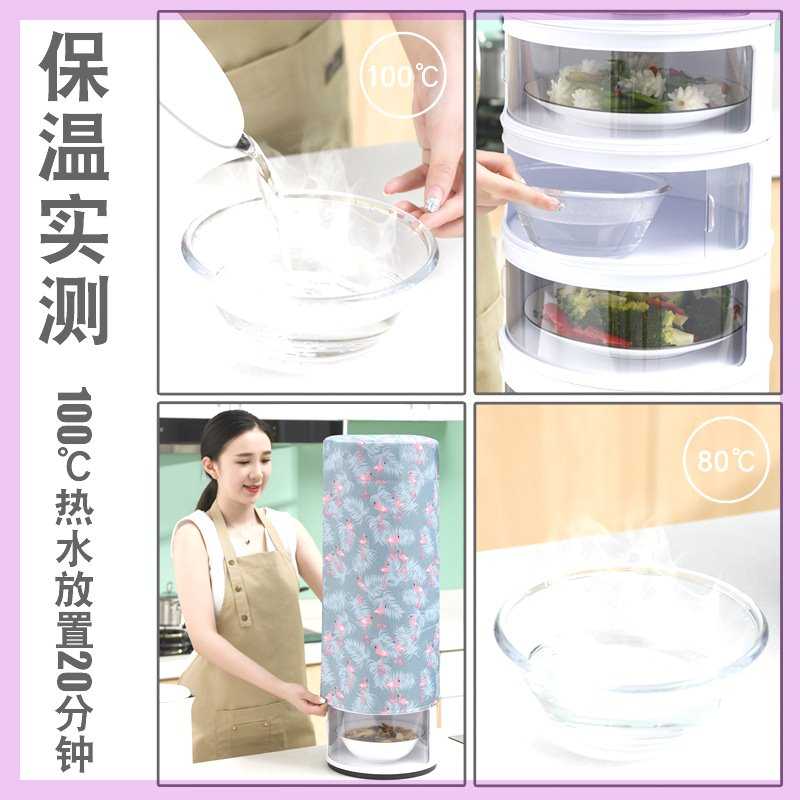 保温实测

100℃热水放置20分钟

100℃

80℃