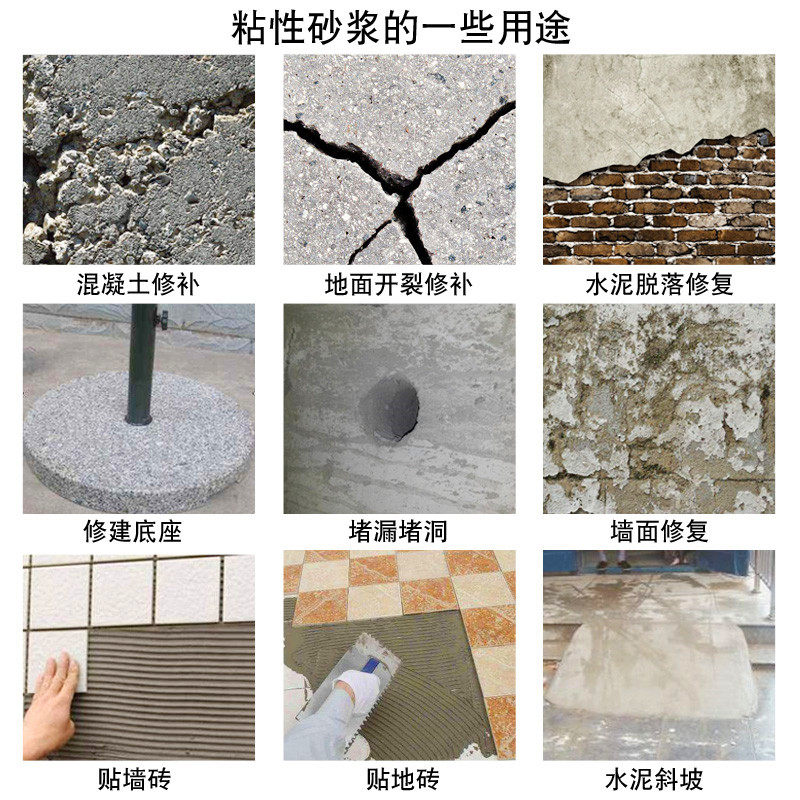 粘性砂浆的一些用途

混凝土修补

地面开裂修补

水泥脱落修复

修建底座

堵漏堵洞

墙面修复

贴墙砖

贴地砖

水泥斜坡