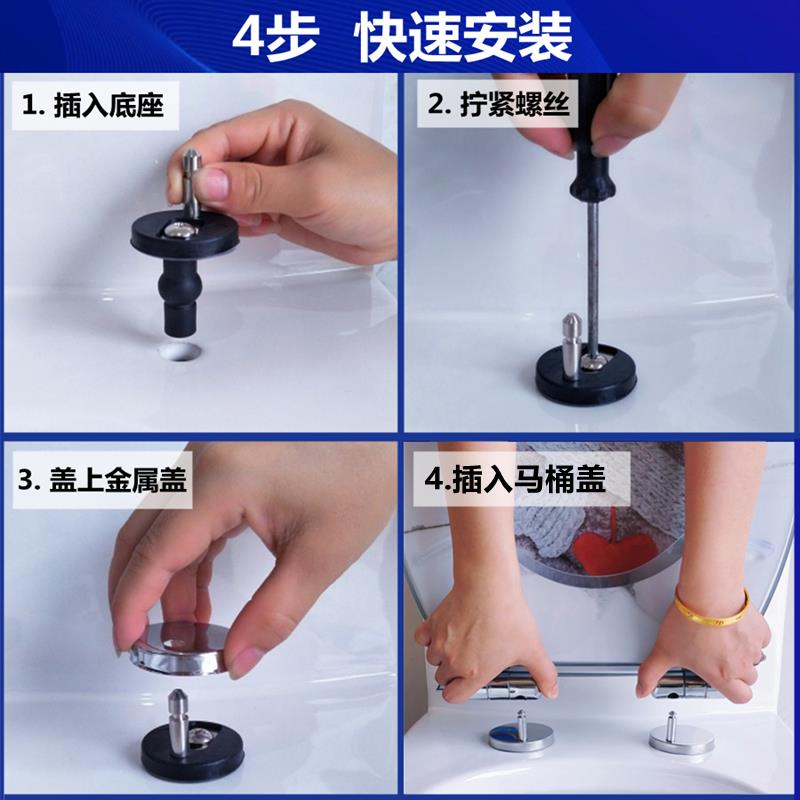 4步 快速安装

1. 插入底座

2. 拧紧螺丝

3. 盖上金属盖

4.插入马桶盖