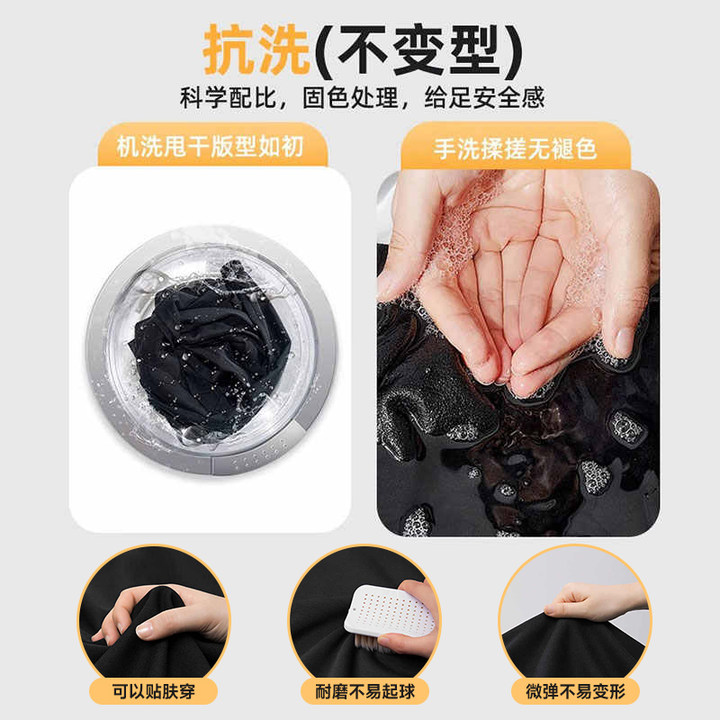 抗洗(不变型)
科学配比，固色处理，给足安全感

机洗甩干版型如初

手洗揉搓无褪色

可以贴肤穿

耐磨不易起球

微弹不易变形