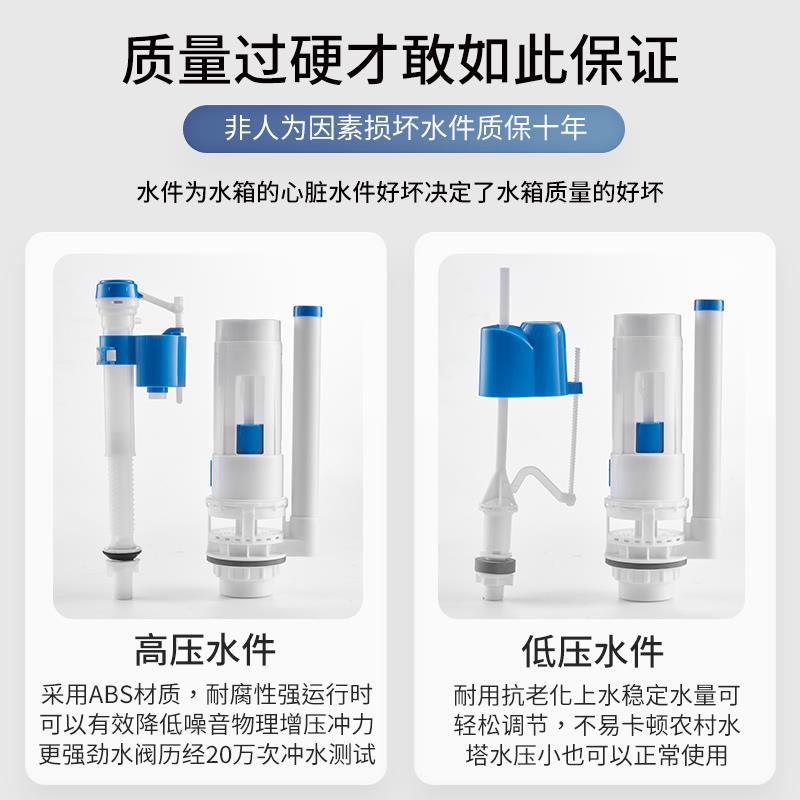 质量过硬才敢如此保证

非人为因素损坏水件质保十年

水件为水箱的心脏水件好坏决定了水箱质量的好坏

高压水件

采用ABS材质，耐腐性强运行时可以有效降低噪音物理增压冲力更强劲水阀历经20万次冲水测试

低压水件

耐用抗老化上水稳定水量可轻松调节，不易卡顿农村水塔水压小也可以正常使用