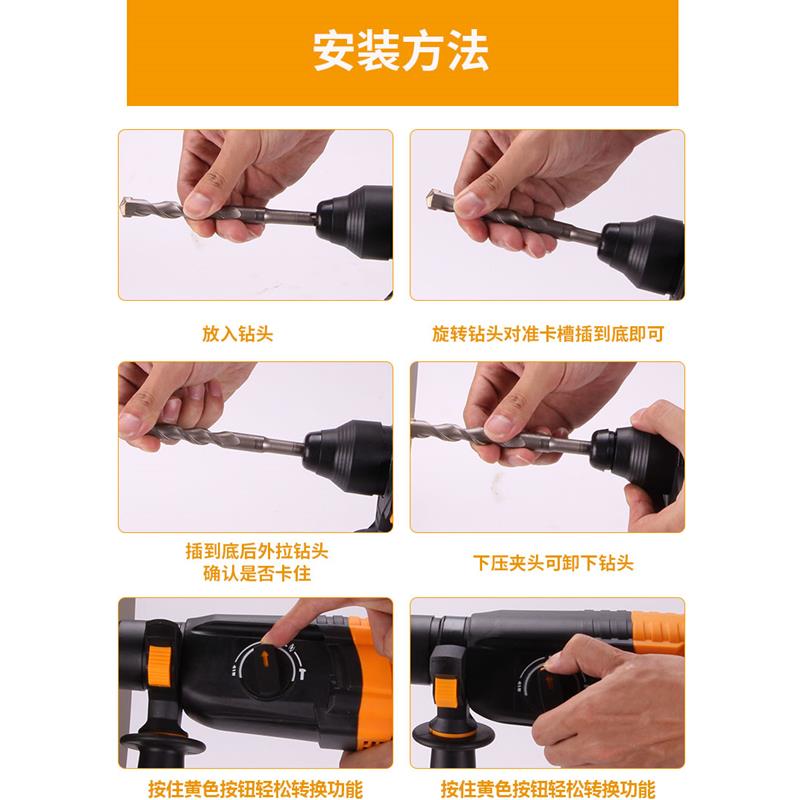 安装方法

放入钻头

旋转钻头对准卡槽插到底即可

插到底后外拉钻头
确认是否卡住

下压夹头可卸下钻头

按住黄色按钮轻松转换功能

按住黄色按钮轻松转换功能