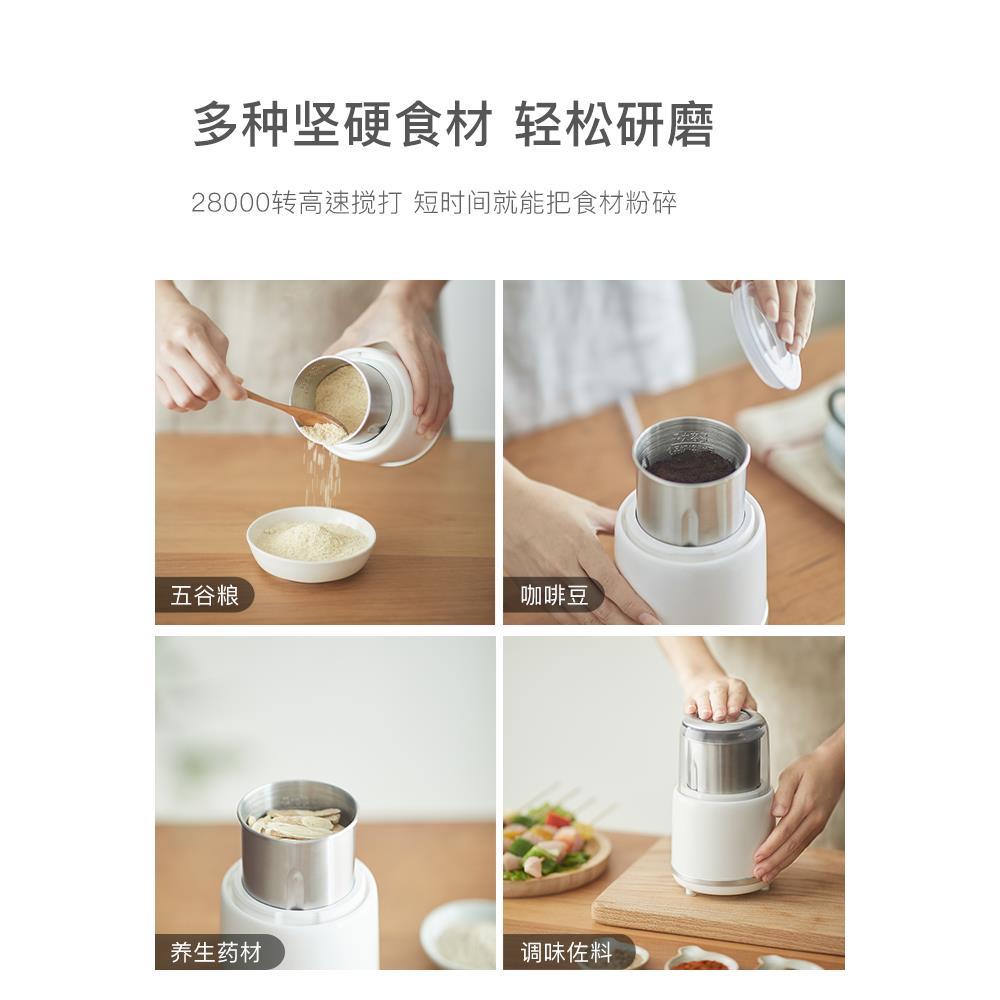 多种坚硬食材 轻松研磨

28000转高速搅打 短时间就能把食材粉碎

五谷粮

咖啡豆

养生药材

调味佐料