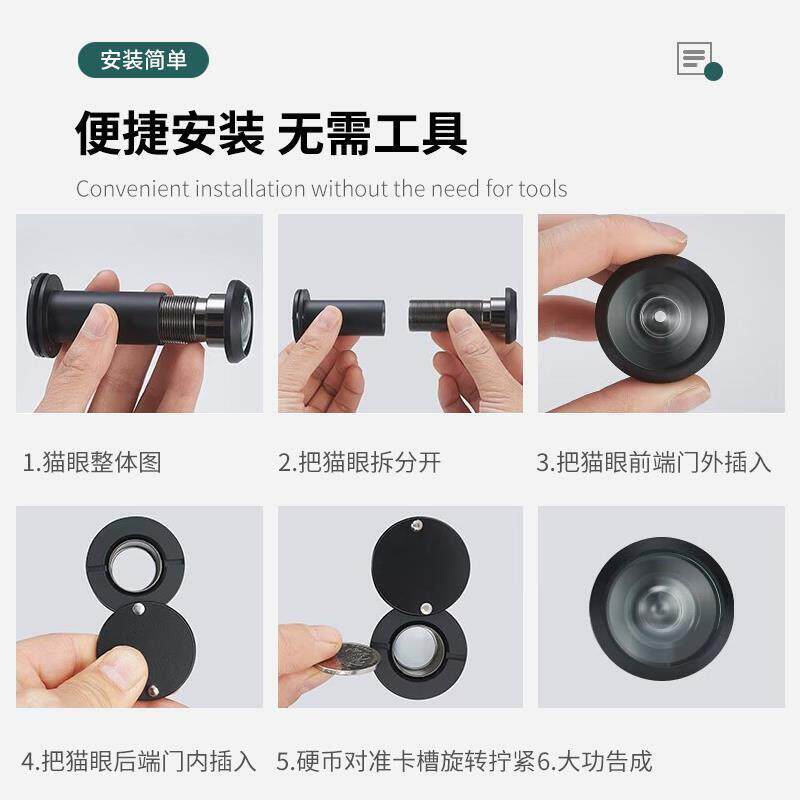 安装简单

便捷安装 无需工具

Convenient installation without the need for tools

1.猫眼整体图

2.把猫眼拆分开

3.把猫眼前端门外插入

4.把猫眼后端门内插入

5.硬币对准卡槽旋转拧紧

6.大功告成