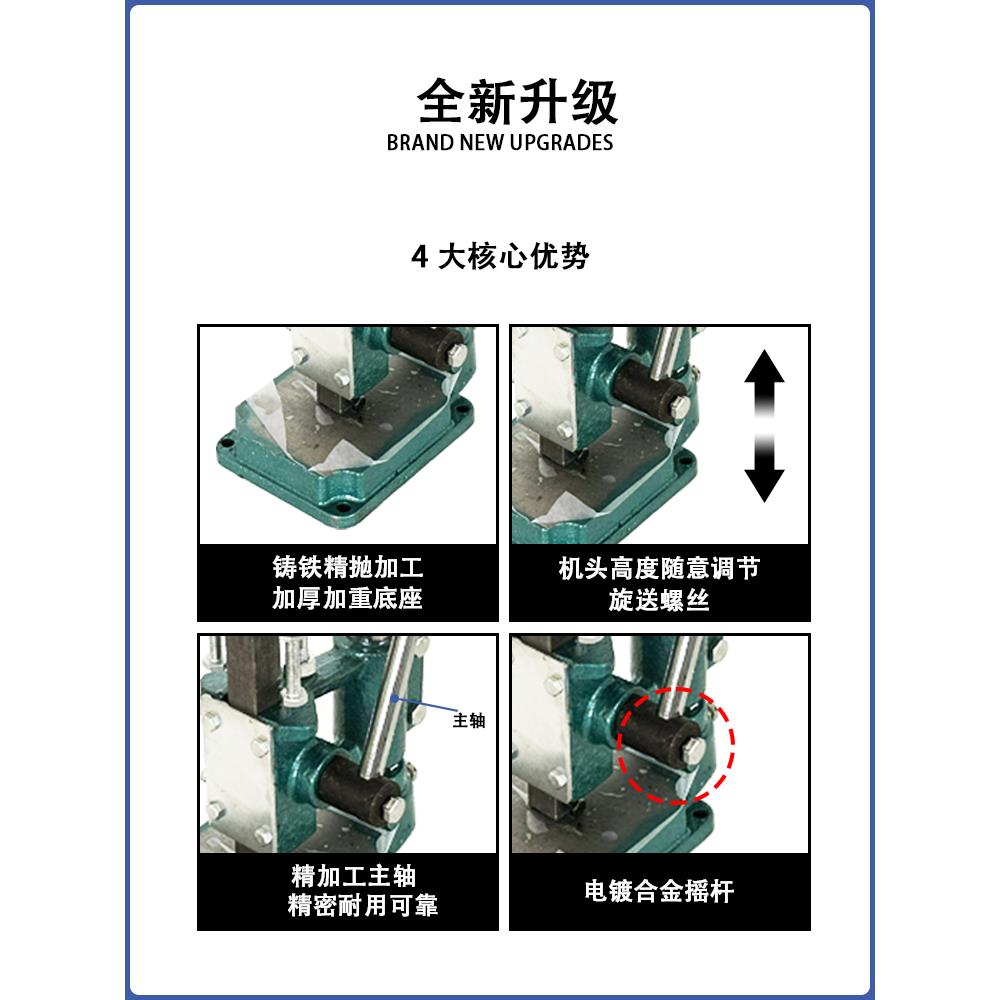 全新升级
BRAND NEW UPGRADES

4 大核心优势

铸铁精抛加工
加厚加重底座

机头高度随意调节
旋送螺丝

主轴

精加工主轴
精密耐用可靠

电镀合金摇杆