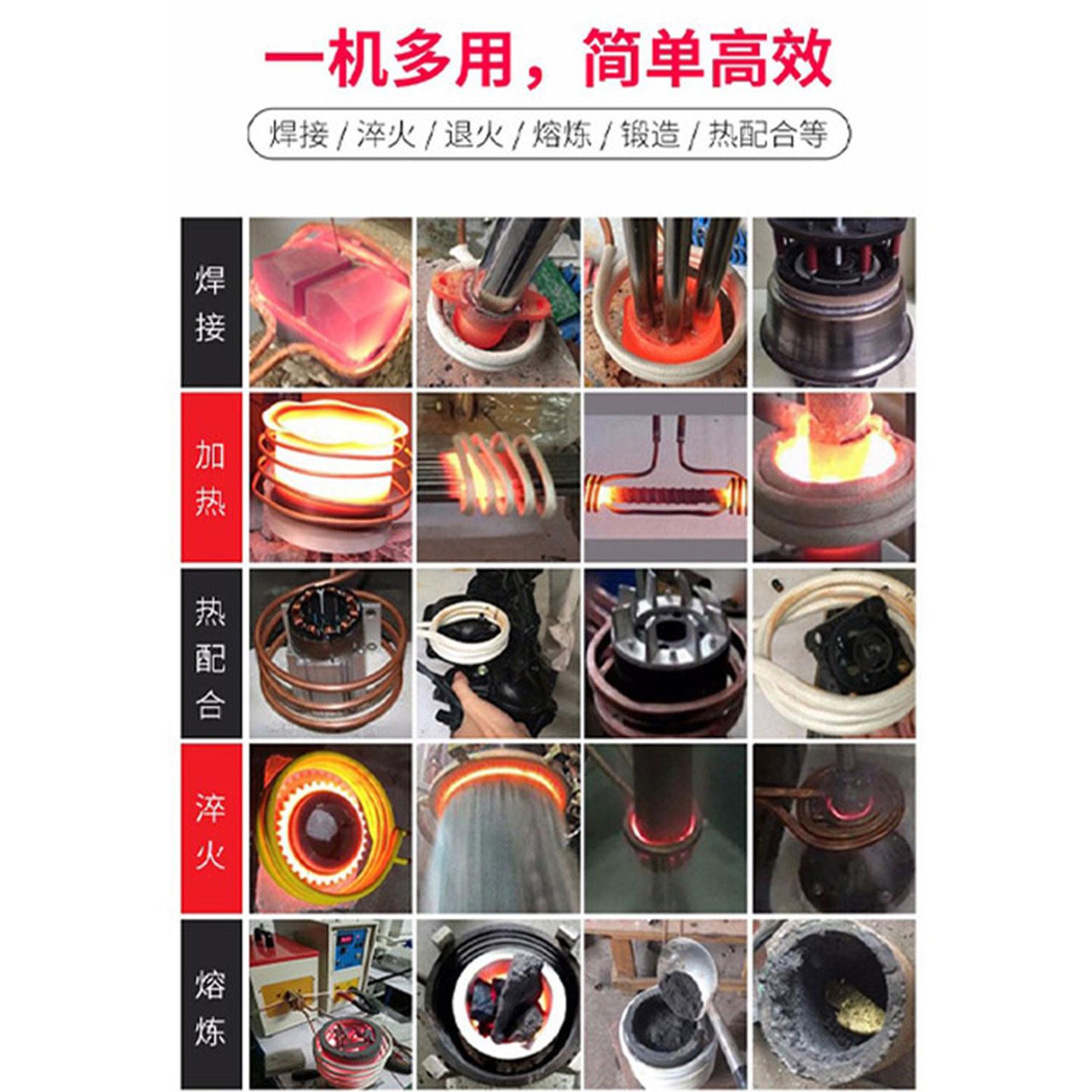 一机多用，简单高效

焊接 / 淬火 / 退火 / 熔炼 / 锻造 / 热配合等

焊接

加热

热配合

淬火

熔炼