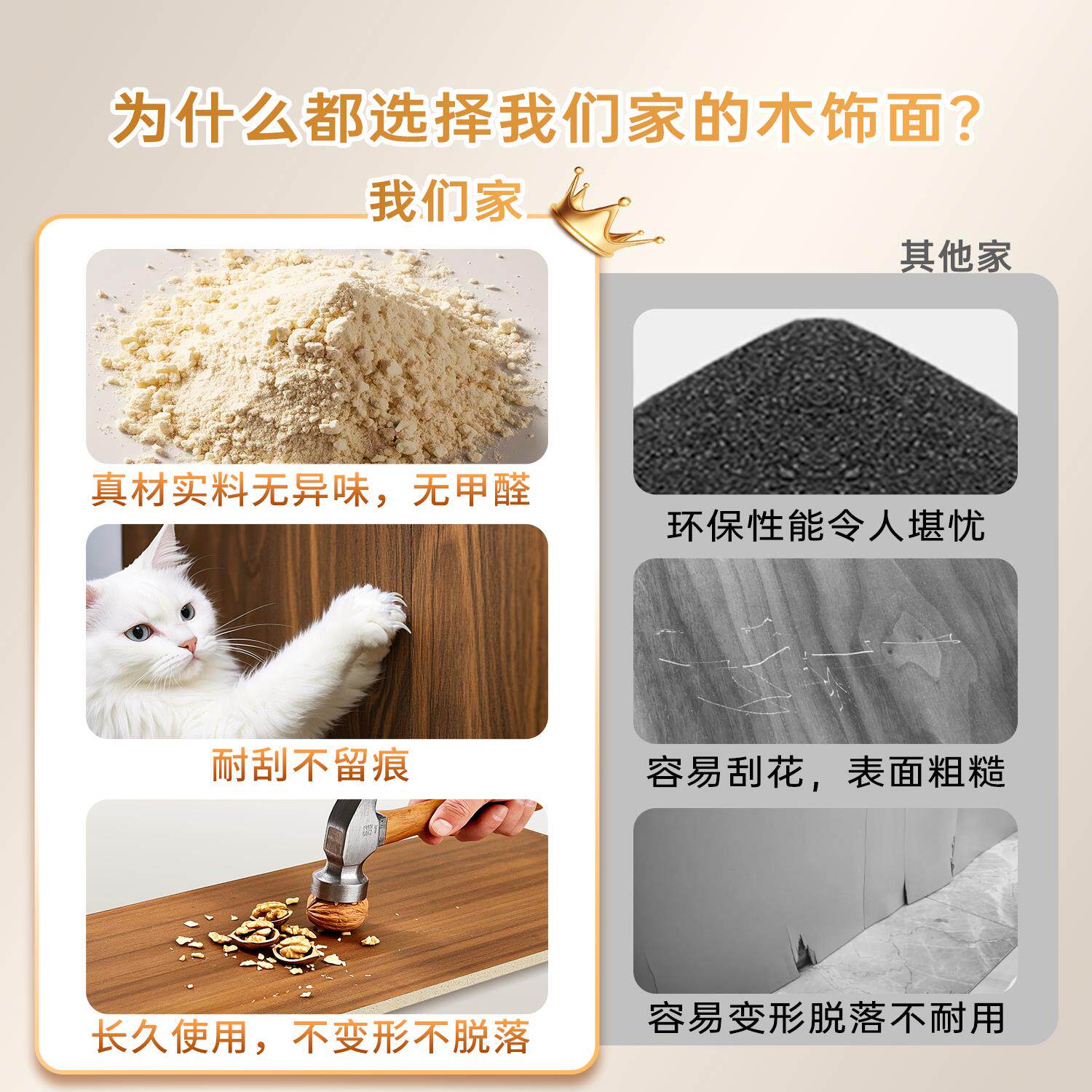 为什么都选择我们家的木饰面？

我们家

真材实料无异味，无甲醛

耐刮不留痕

长久使用，不变形不脱落

其他家

环保性能令人堪忧

容易刮花，表面粗糙

容易变形脱落不耐用