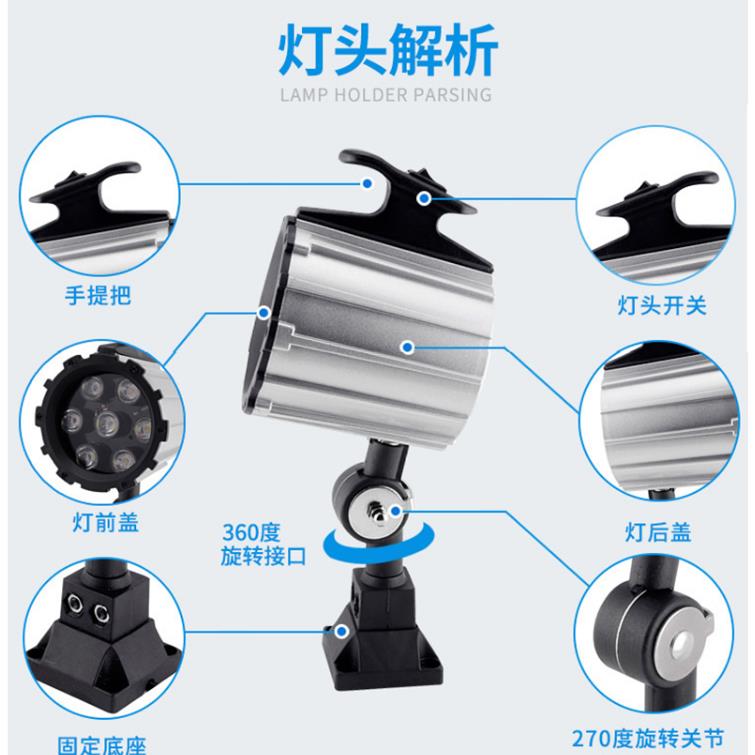 灯头解析
LAMP HOLDER PARSING

手提把

灯头开关

灯前盖

360度
旋转接口

灯后盖

固定底座

270度旋转关节