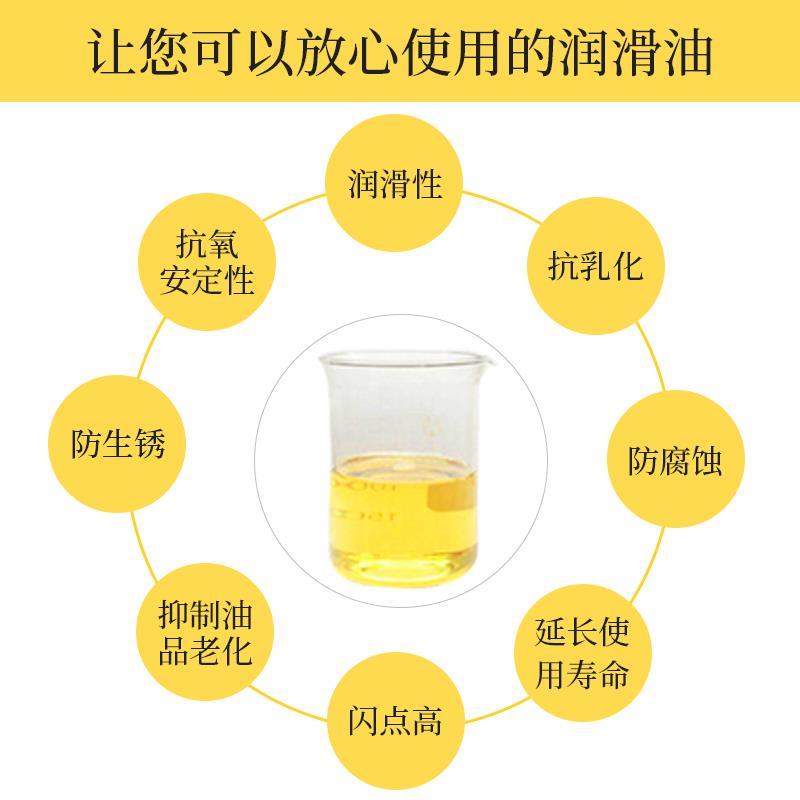 让您可以放心使用的润滑油

润滑性

抗乳化

防腐蚀

延长使用寿命

闪点高

抑制油品老化

防生锈

抗氧安定性