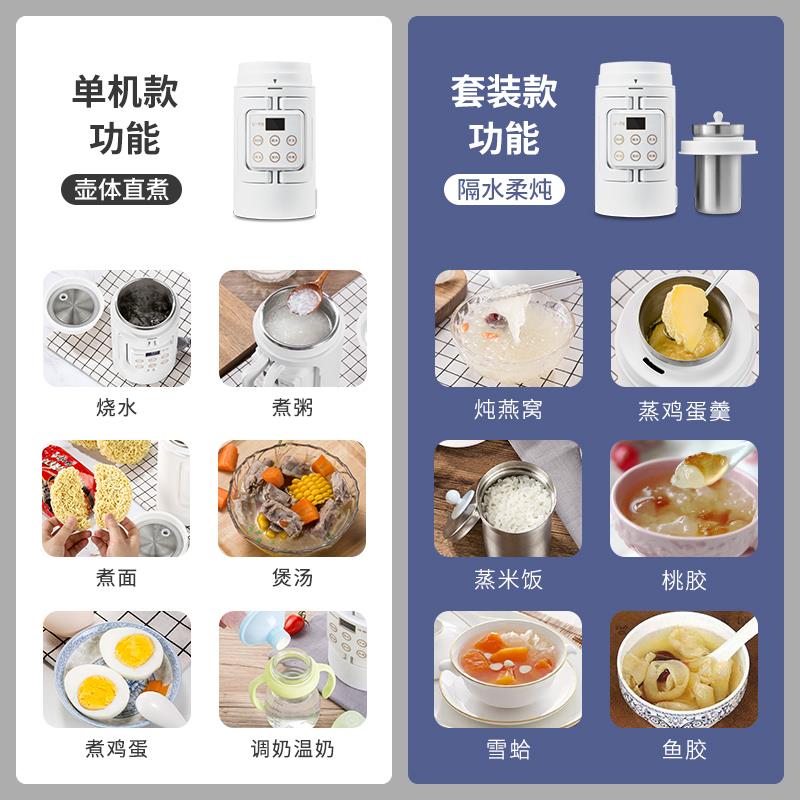 单机款
功能

壶体直煮

烧水

煮粥

煮面

煲汤

煮鸡蛋

调奶温奶

套装款
功能

隔水柔炖

炖燕窝

蒸鸡蛋羹

蒸米饭

桃胶

雪蛤

鱼胶