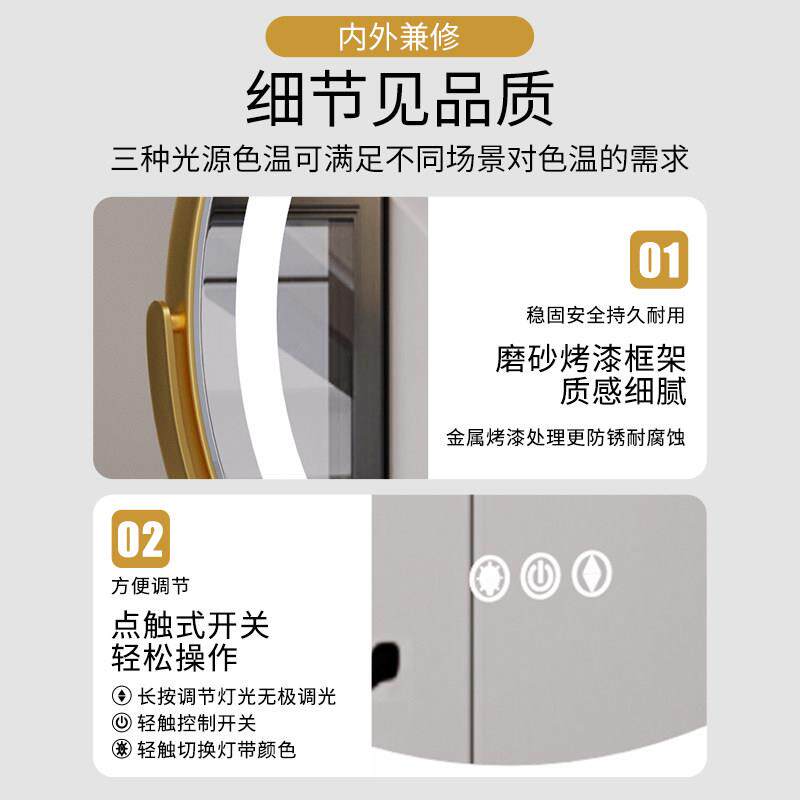 内外兼修

细节见品质

三种光源色温可满足不同场景对色温的需求

01

稳固安全持久耐用

磨砂烤漆框架
质感细腻

金属烤漆处理更防锈耐腐蚀

02

方便调节

点触式开关
轻松操作

长按调节灯光无极调光
轻触控制开关
轻触切换灯带颜色