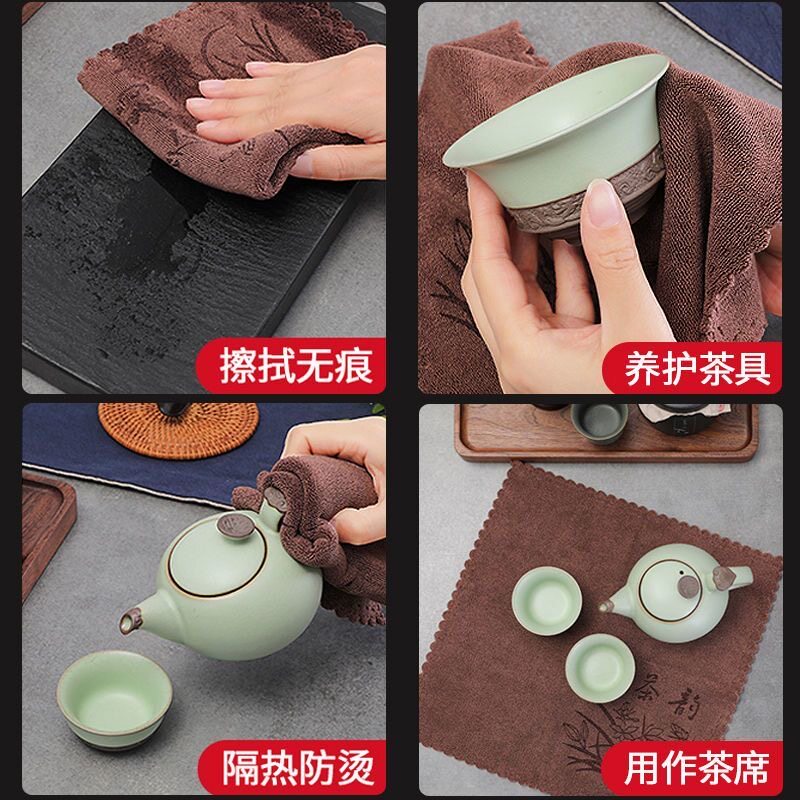 擦拭无痕

养护茶具

隔热防烫

茶韵

用作茶席