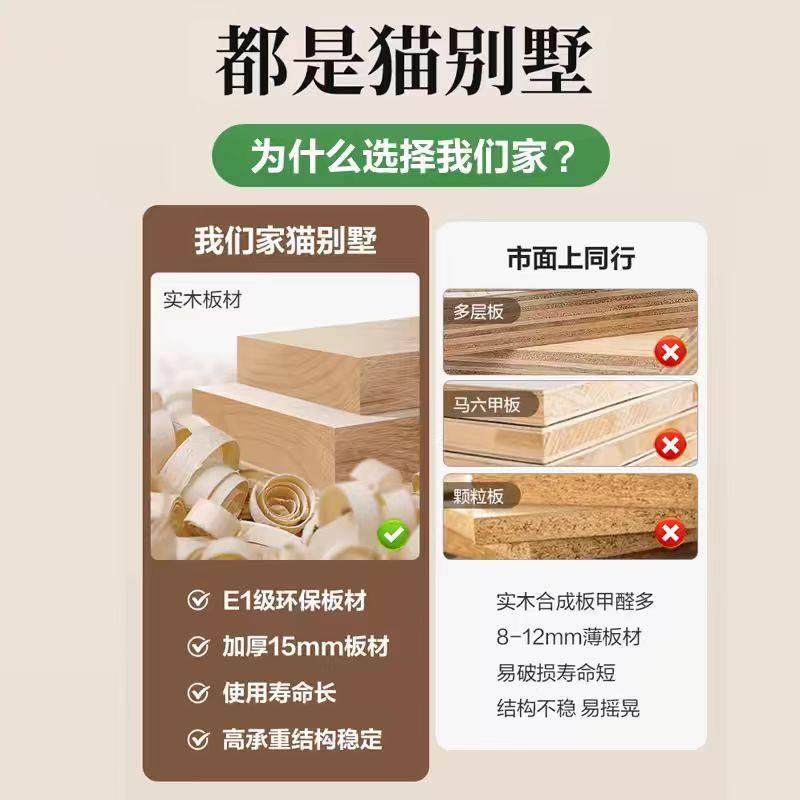 都是猫别墅

为什么选择我们家？

我们家猫别墅

实木板材

E1级环保板材

加厚15mm板材

使用寿命长

高承重结构稳定

市面上同行

多层板

马六甲板

颗粒板

实木合成板甲醛多

8-12mm薄板材

易破损寿命短

结构不稳 易摇晃