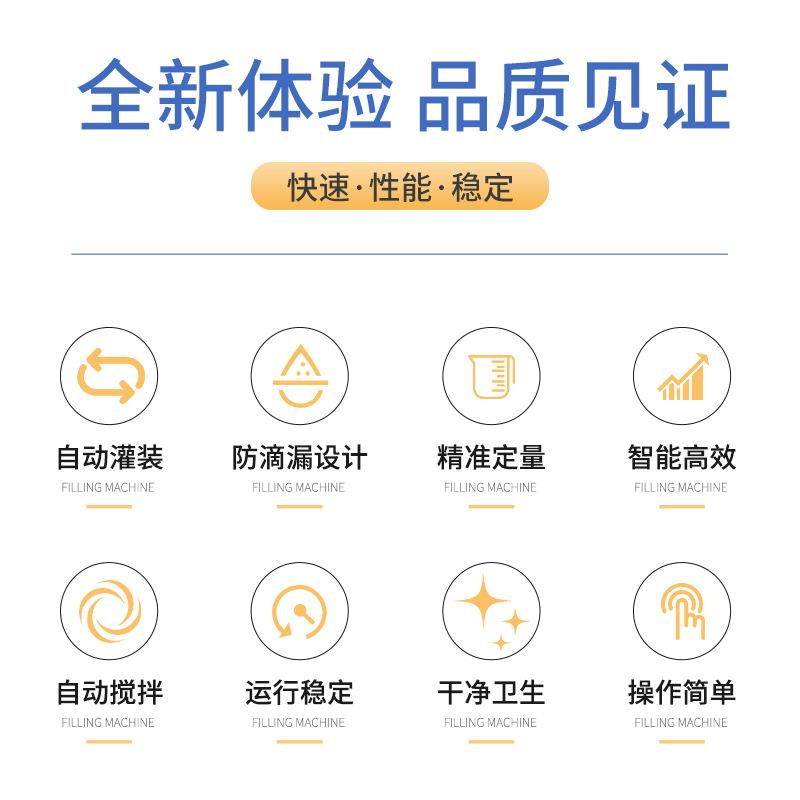 全新体验 品质见证

快速·性能·稳定

自动灌装
FILLING MACHINE

防滴漏设计
FILLING MACHINE

精准定量
FILLING MACHINE

智能高效
FILLING MACHINE

自动搅拌
FILLING MACHINE

运行稳定
FILLING MACHINE

干净卫生
FILLING MACHINE

操作简单
FILLING MACHINE