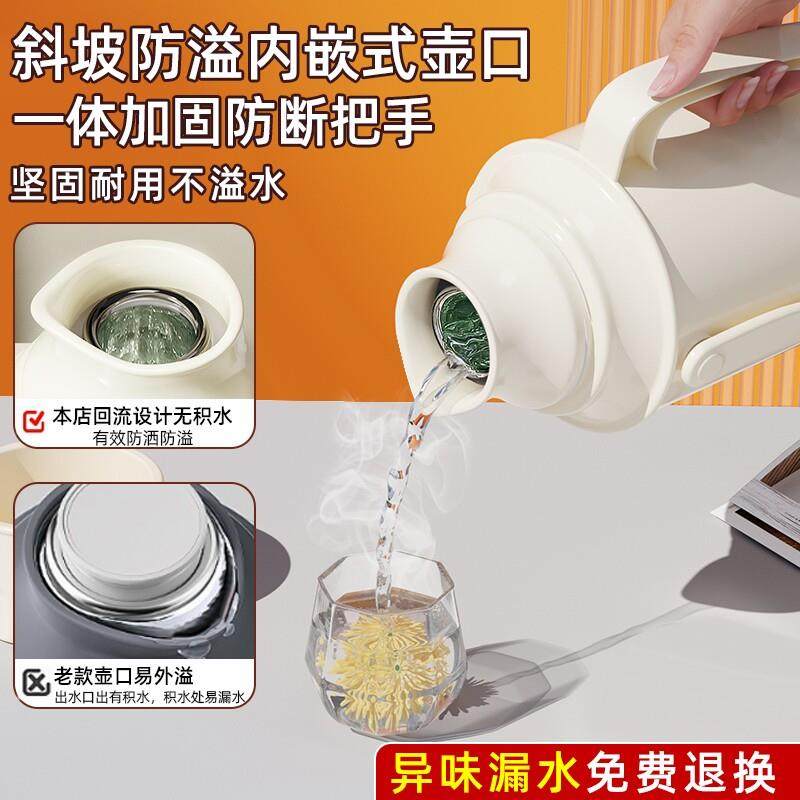 斜坡防溢内嵌式壶口
一体加固防断把手
坚固耐用不溢水

本店回流设计无积水
有效防洒防溢

老款壶口易外溢
出水口出有积水，积水处易漏水

异味漏水免费退换