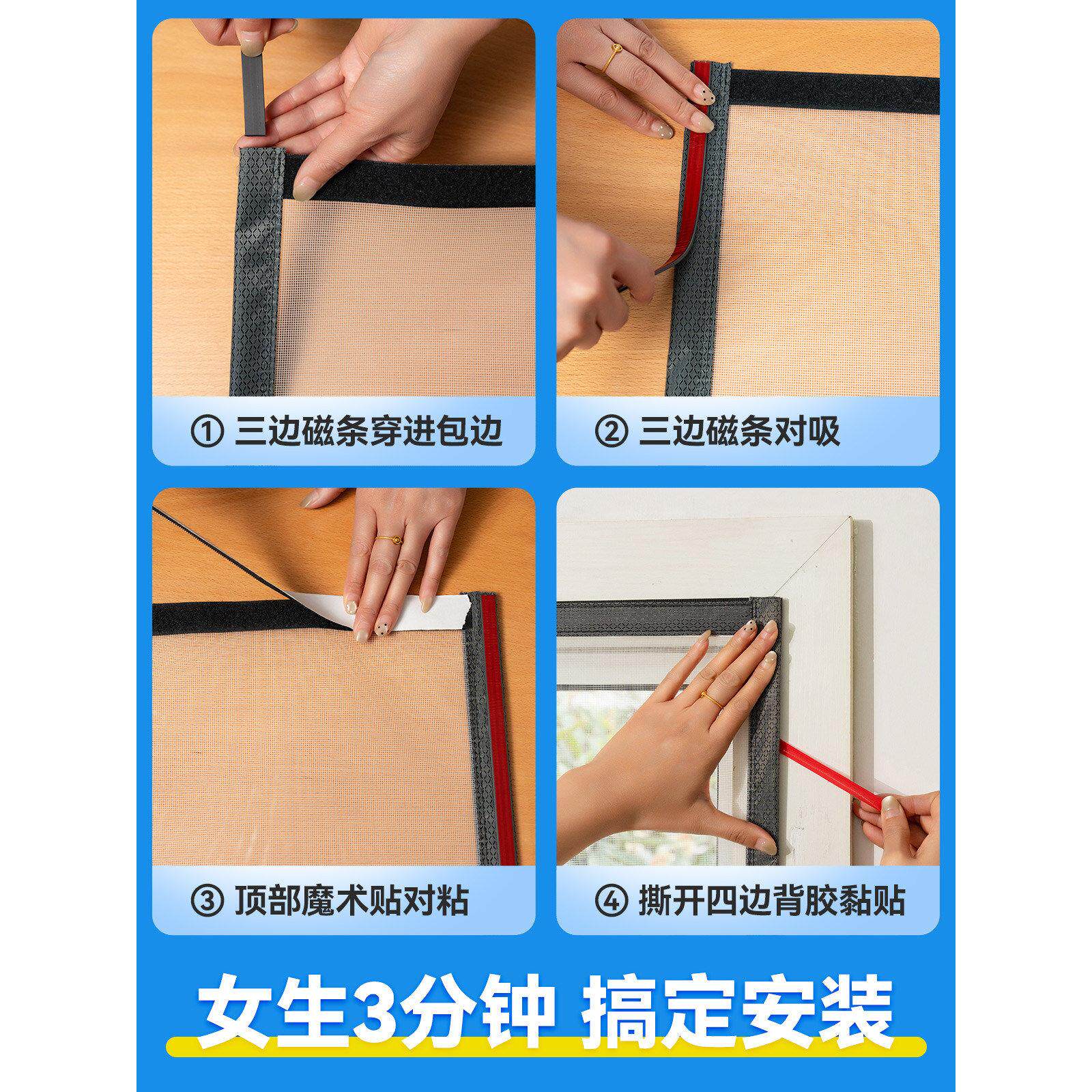 ① 三边磁条穿进包边

② 三边磁条对吸

③ 顶部魔术贴对粘

④ 撕开四边背胶黏贴

女生3分钟 搞定安装