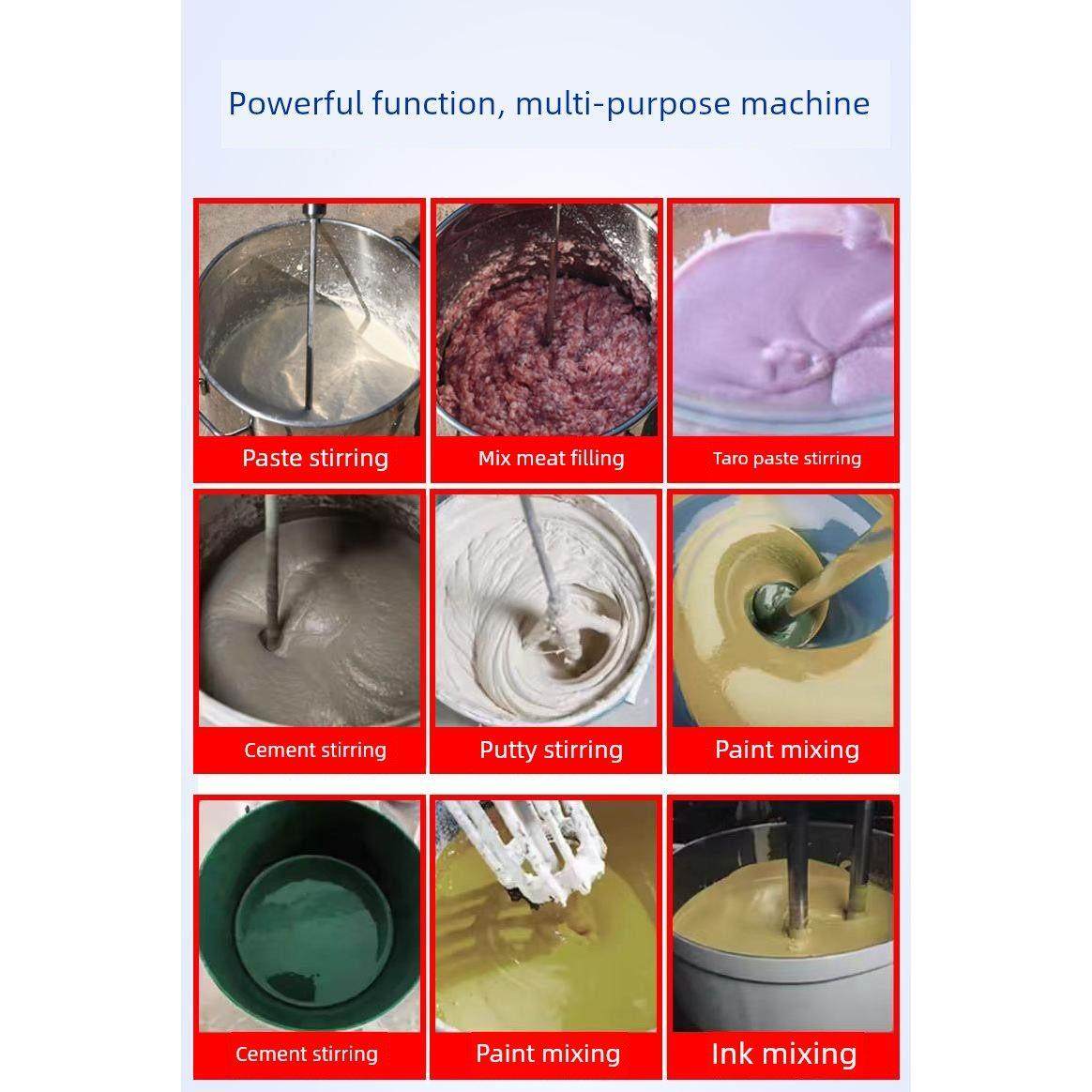 Powerful function, multi-purpose machine

Paste stirring

Mix meat filling

Taro paste stirring

Cement stirring

Putty stirring

Paint mixing

Cement stirring

Paint mixing

Ink mixing