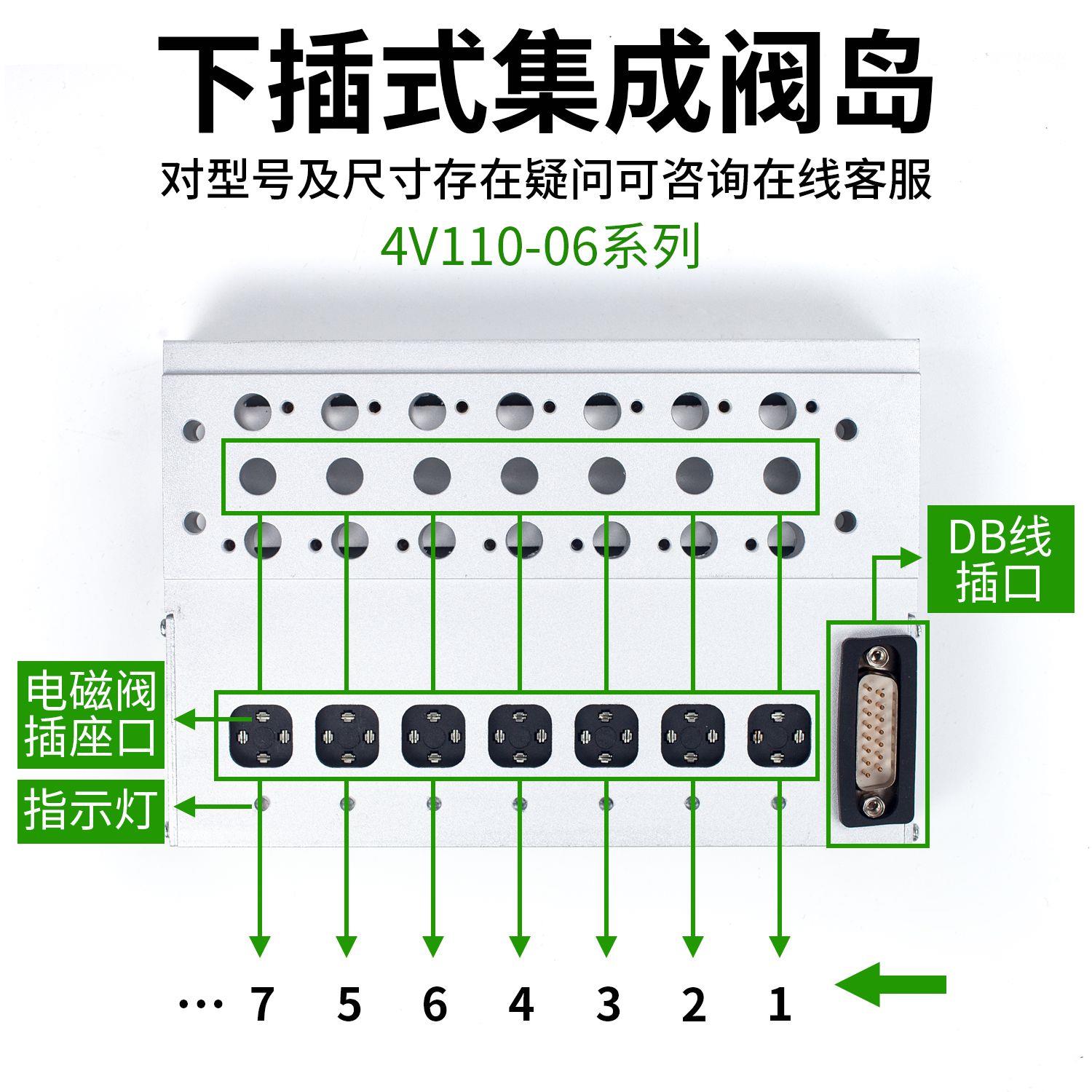 下插式集成阀岛

对型号及尺寸存在疑问可咨询在线客服

4V110-06系列

DB线插口

电磁阀插座口

指示灯

… 7 5 6 4 3 2 1