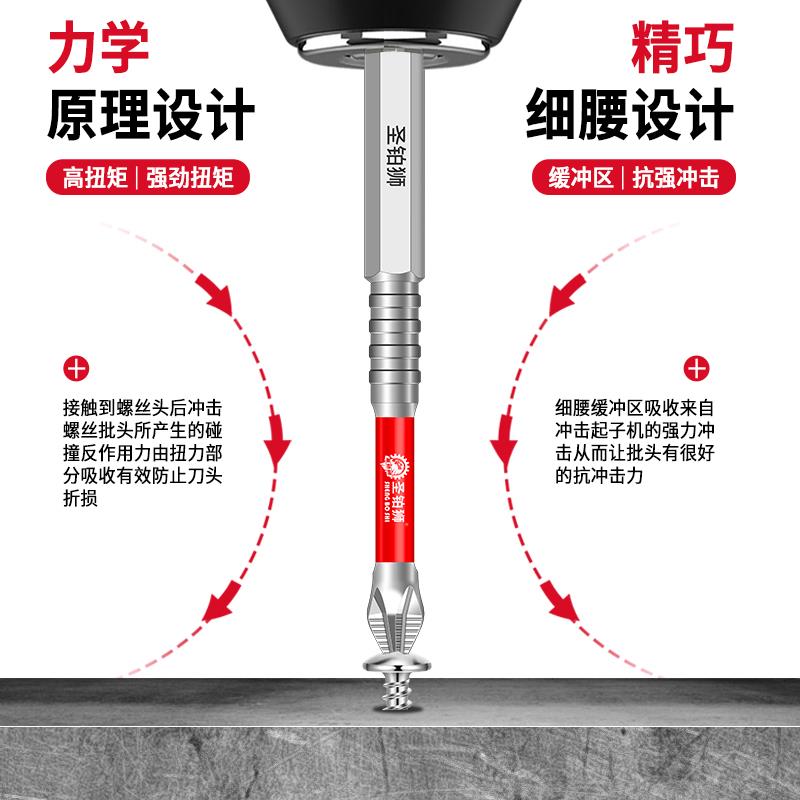 力学
原理设计
高扭矩 | 强劲扭矩

接触到螺丝头后冲击螺丝批头所产生的碰撞反作用力由扭力部分吸收有效防止刀头折损

圣铂狮

圣铂狮
SHENG BO SHI

精巧
细腰设计
缓冲区 | 抗强冲击

细腰缓冲区吸收来自冲击起子机的强力冲击从而让批头有很好的抗冲击力