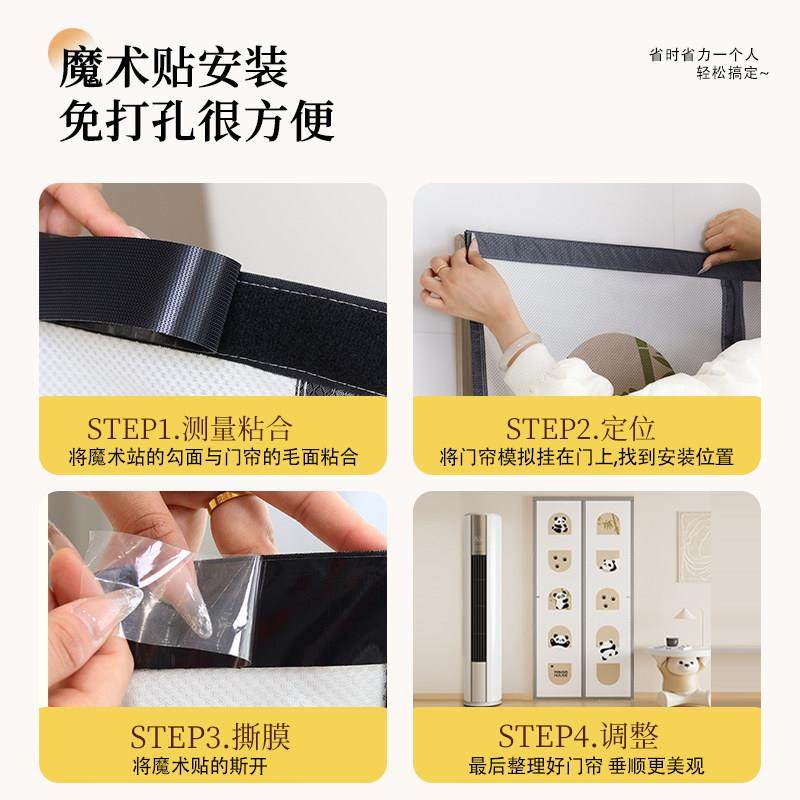 魔术贴安装
免打孔很方便

省时省力一个人
轻松搞定~

STEP1.测量粘合
将魔术站的勾面与门帘的毛面粘合

STEP2.定位
将门帘模拟挂在门上,找到安装位置

STEP3.撕膜
将魔术贴的斯开

STEP4.调整
最后整理好门帘 垂顺更美观