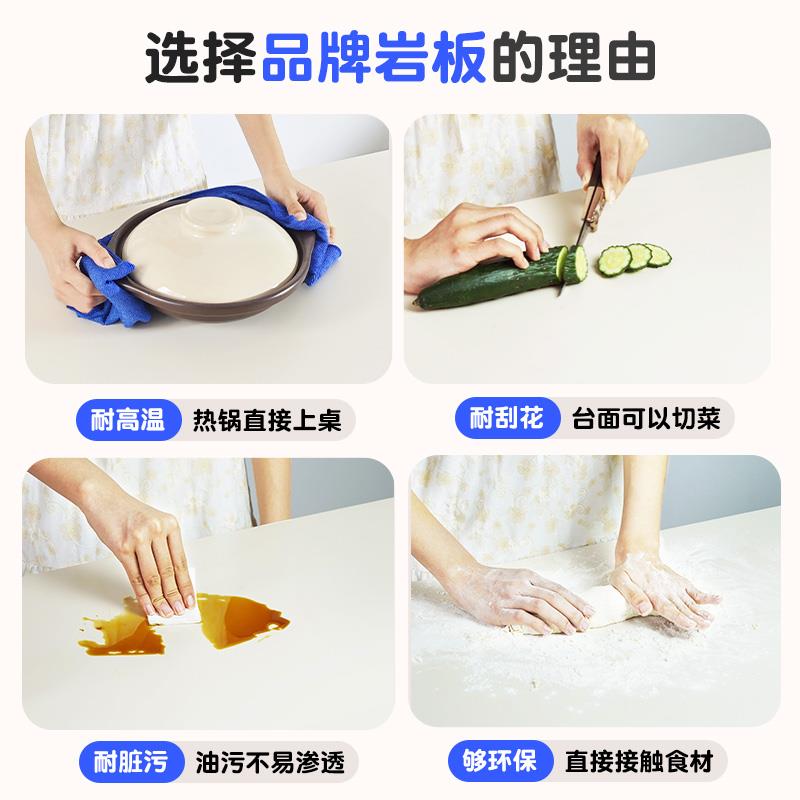 选择品牌岩板的理由

耐高温 热锅直接上桌

耐刮花 台面可以切菜

耐脏污 油污不易渗透

够环保 直接接触食材