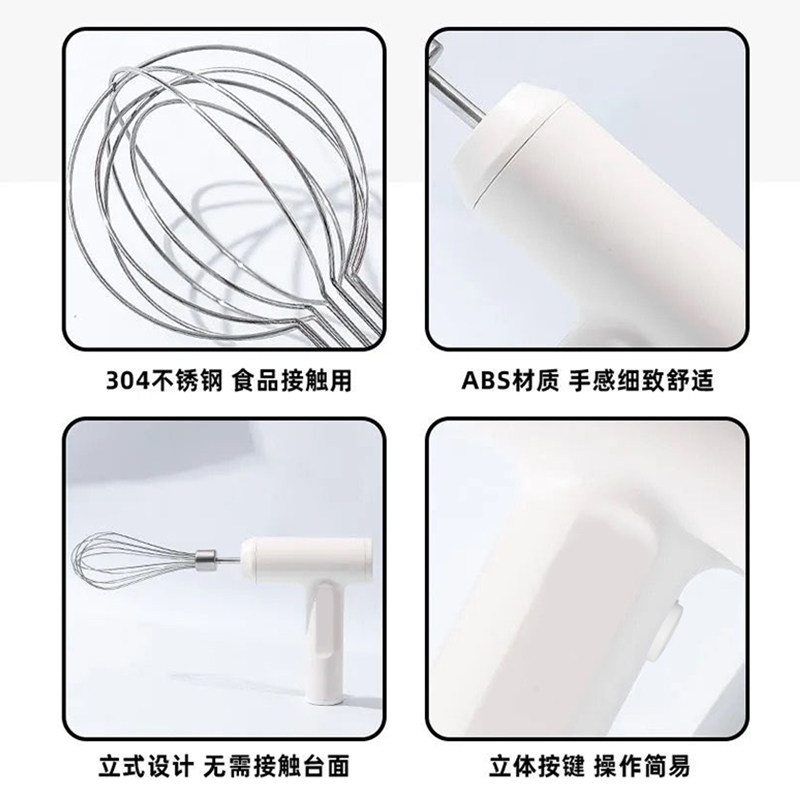 304不锈钢 食品接触用

ABS材质 手感细致舒适

立式设计 无需接触台面

立体按键 操作简易