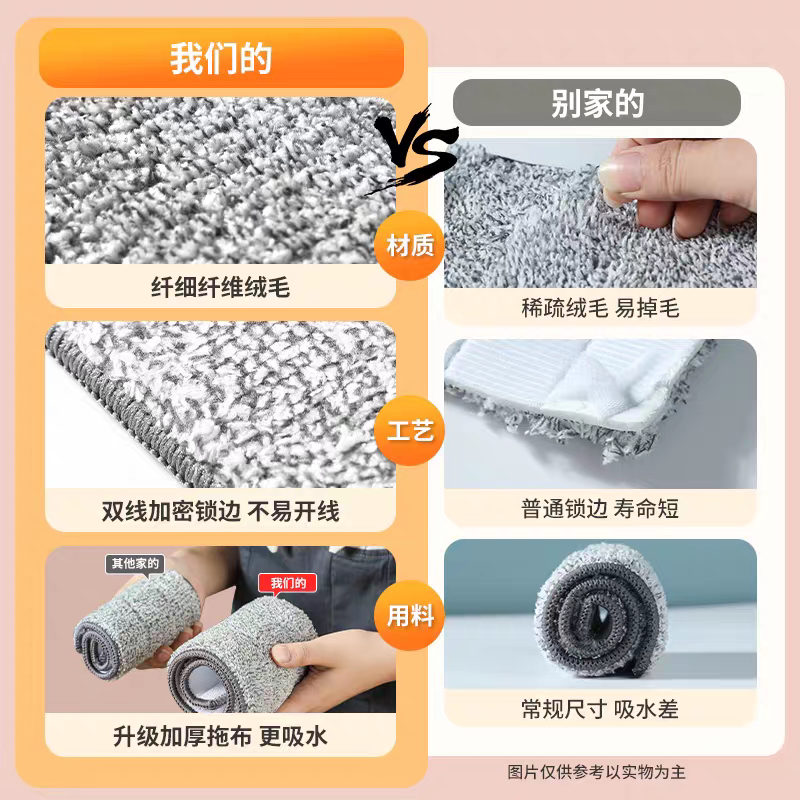 我们的

VS

别家的

材质

纤细纤维绒毛

稀疏绒毛 易掉毛

工艺

双线加密锁边 不易开线

普通锁边 寿命短

用料

其他家的

我们的

升级加厚拖布 更吸水

常规尺寸 吸水差

图片仅供参考以实物为主