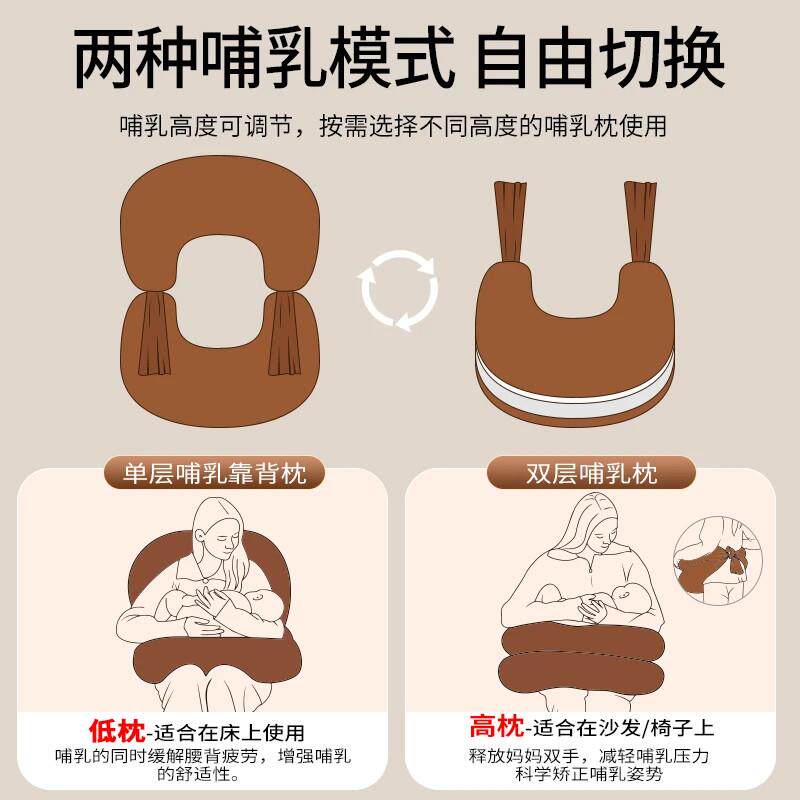 两种哺乳模式 自由切换

哺乳高度可调节，按需选择不同高度的哺乳枕使用

单层哺乳靠背枕

低枕-适合在床上使用

哺乳的同时缓解腰背疲劳，增强哺乳的舒适性。

双层哺乳枕

高枕-适合在沙发/椅子上

释放妈妈双手，减轻哺乳压力
科学矫正哺乳姿势