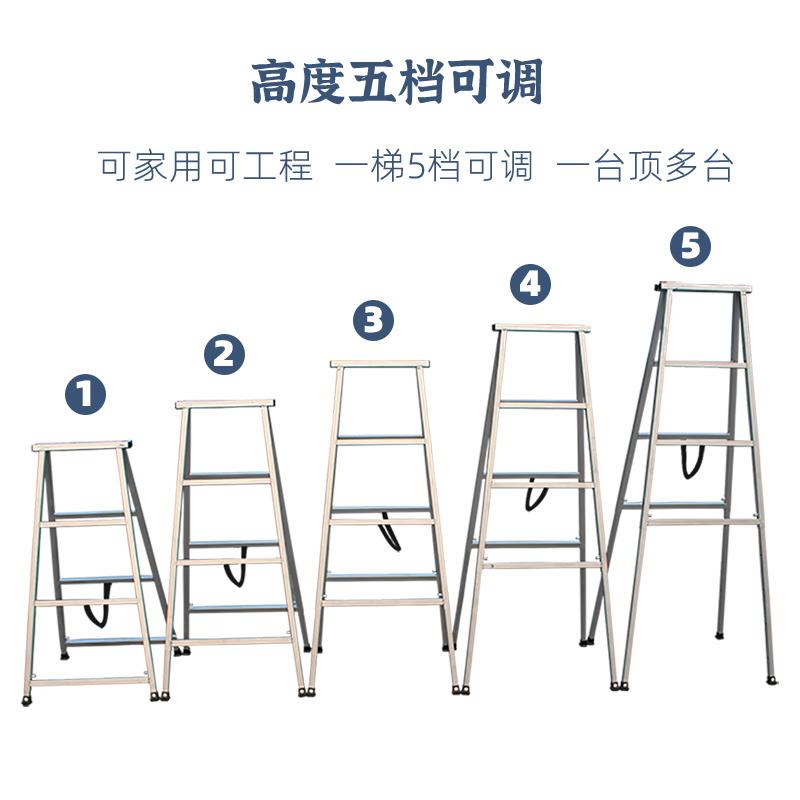 高度五档可调

可家用可工程 一梯5档可调 一台顶多台

1

2

3

4

5