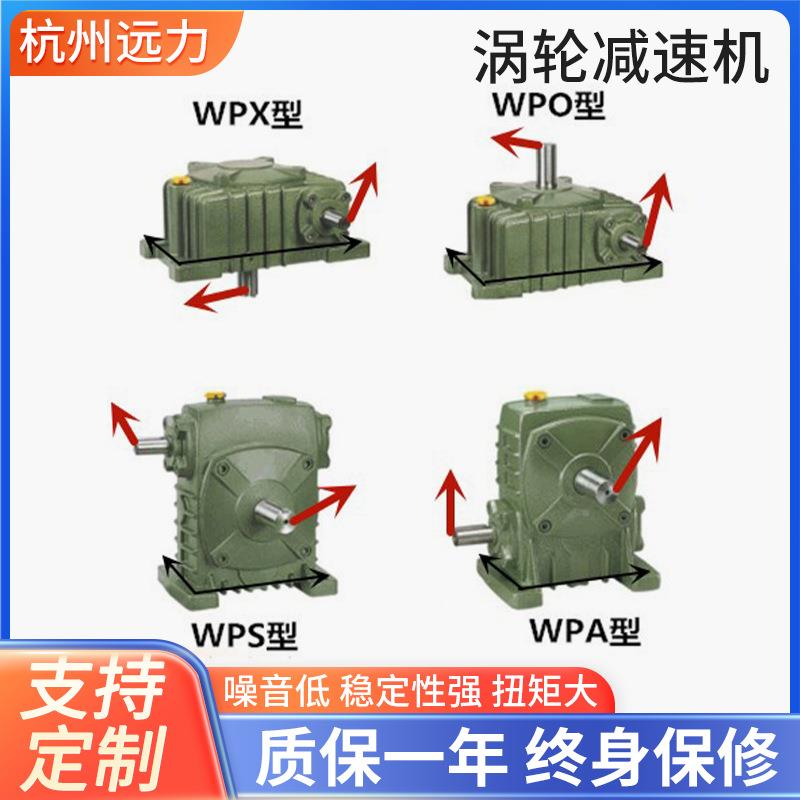 杭州远力

涡轮减速机

WPX型

WPO型

WPS型

WPA型

支持定制

噪音低 稳定性强 扭矩大

质保一年 终身保修