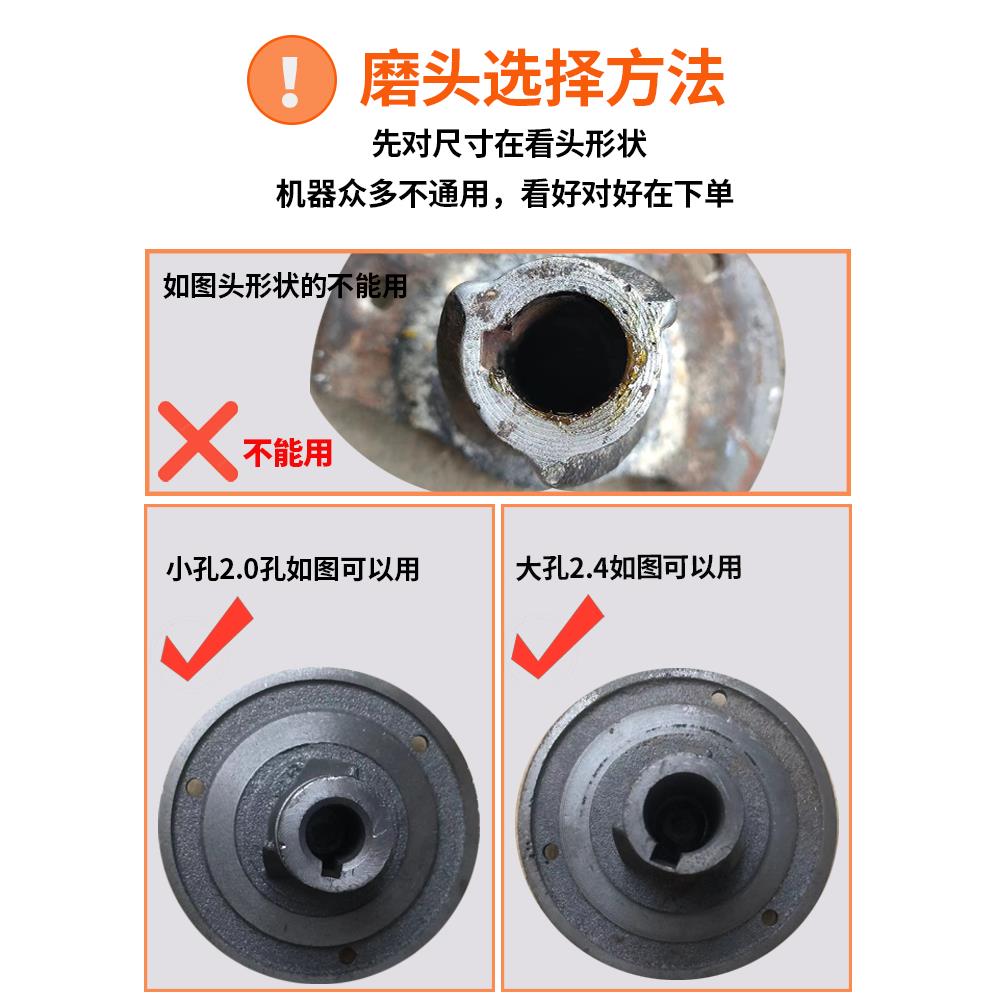 !

磨头选择方法

先对尺寸在看头形状

机器众多不通用，看好对好在下单

如图头形状的不能用

不能用

小孔2.0孔如图可以用

大孔2.4如图可以用