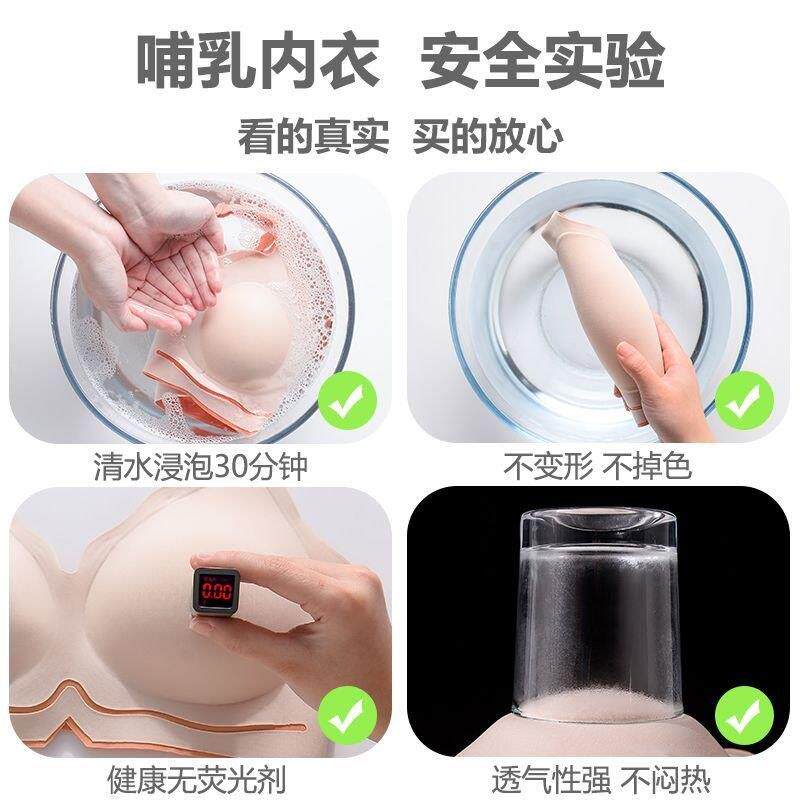 哺乳内衣 安全实验

看的真实 买的放心

清水浸泡30分钟

不变形 不掉色

0.00

健康无荧光剂

透气性强 不闷热