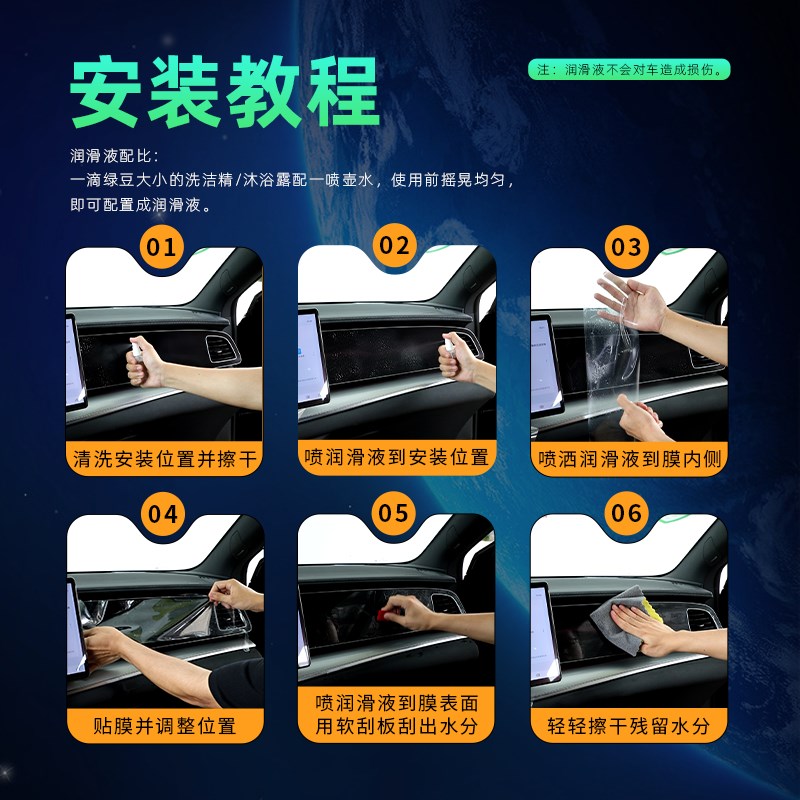 安装教程

注：润滑液不会对车造成损伤。

润滑液配比：
一滴绿豆大小的洗洁精/沐浴露配一喷壶水，使用前摇晃均匀，即可配置成润滑液。

01
清洗安装位置并擦干

02
喷润滑液到安装位置

03
喷洒润滑液到膜内侧

04
贴膜并调整位置

05
喷润滑液到膜表面
用软刮板刮出水分

06
轻轻擦干残留水分