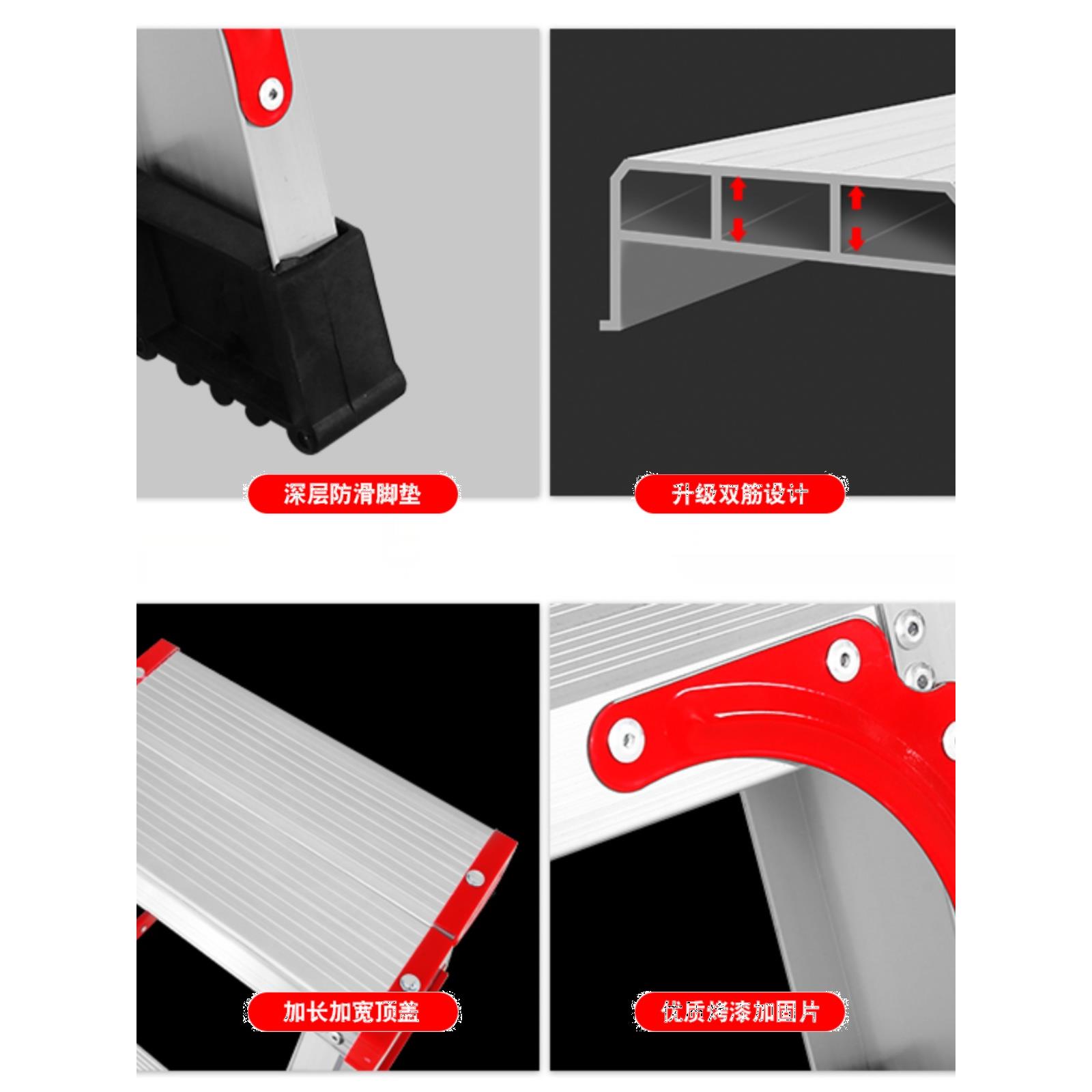 深层防滑脚垫

升级双筋设计

加长加宽顶盖

优质烤漆加固片