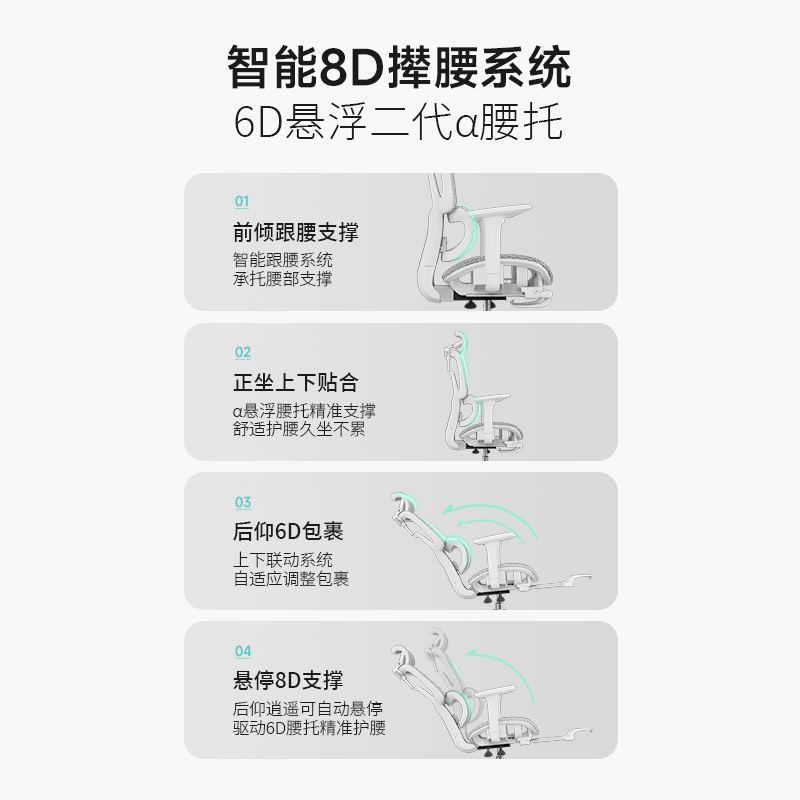 智能8D撵腰系统
6D悬浮二代α腰托

01
前倾跟腰支撑
智能跟腰系统
承托腰部支撑

02
正坐上下贴合
α悬浮腰托精准支撑
舒适护腰久坐不累

03
后仰6D包裹
上下联动系统
自适应调整包裹

04
悬停8D支撑
后仰逍遥可自动悬停
驱动6D腰托精准护腰